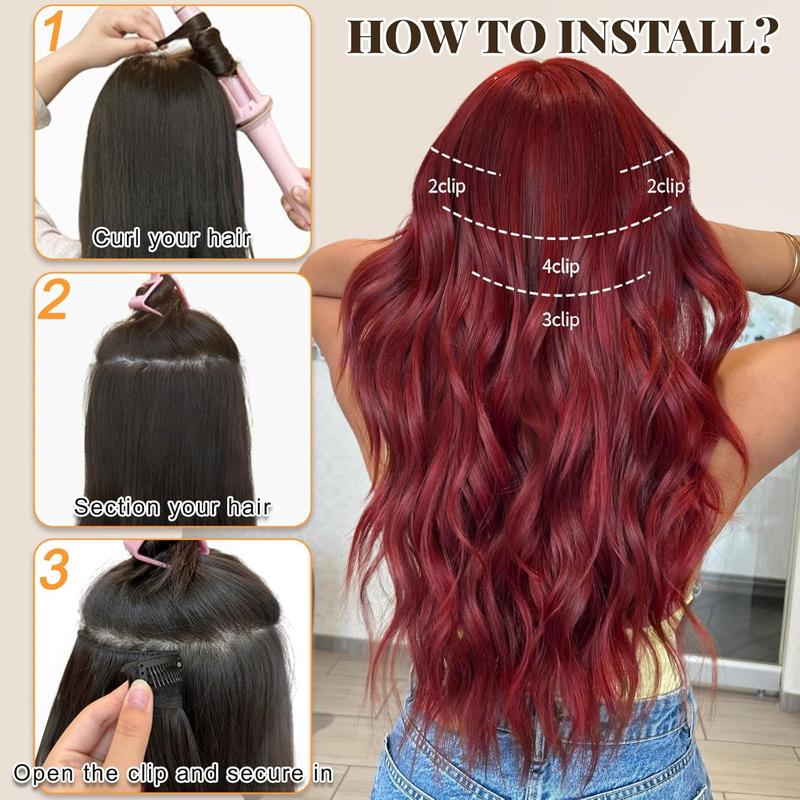 HOW TO INSTALL?

1
Curl your hair

2
Section your hair

3
Open the clip and secure in

2clip
2clip
4clip
3clip