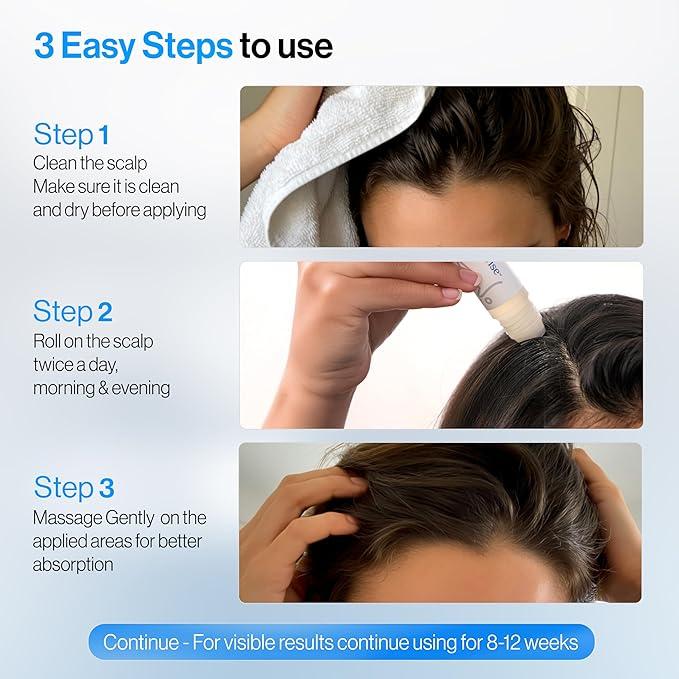 3 Easy Steps to use

Step 1
Clean the scalp
Make sure it is clean and dry before applying

Step 2
Roll on the scalp twice a day, morning & evening

Step 3
Massage Gently on the applied areas for better absorption

Continue - For visible results continue using for 8-12 weeks