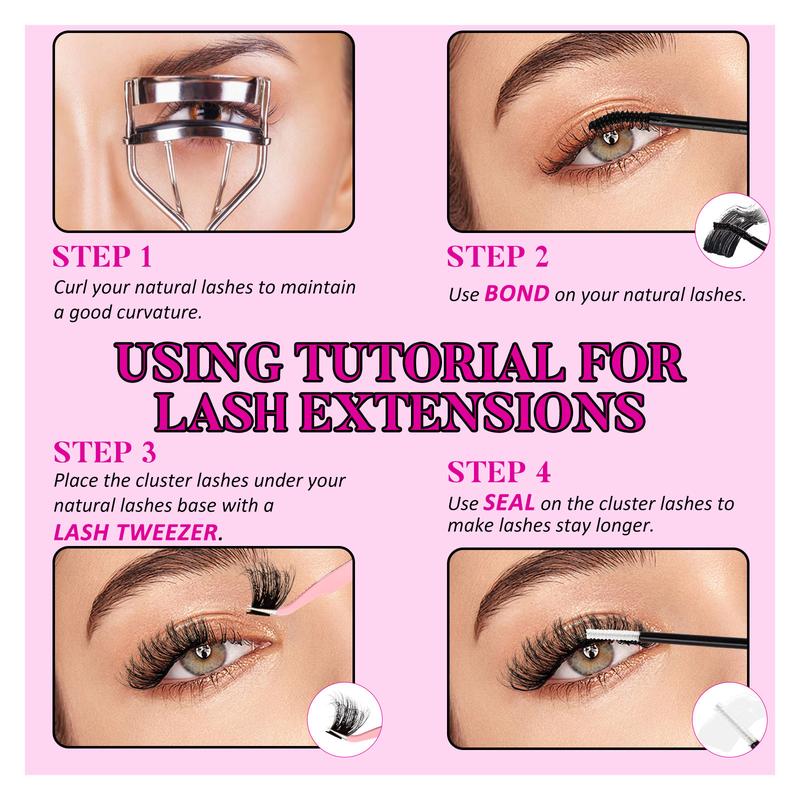 STEP 1
Curl your natural lashes to maintain a good curvature.

STEP 2
Use BOND on your natural lashes.

USING TUTORIAL FOR LASH EXTENSIONS

STEP 3
Place the cluster lashes under your natural lashes base with a LASH TWEEZER.

STEP 4
Use SEAL on the cluster lashes to make lashes stay longer.