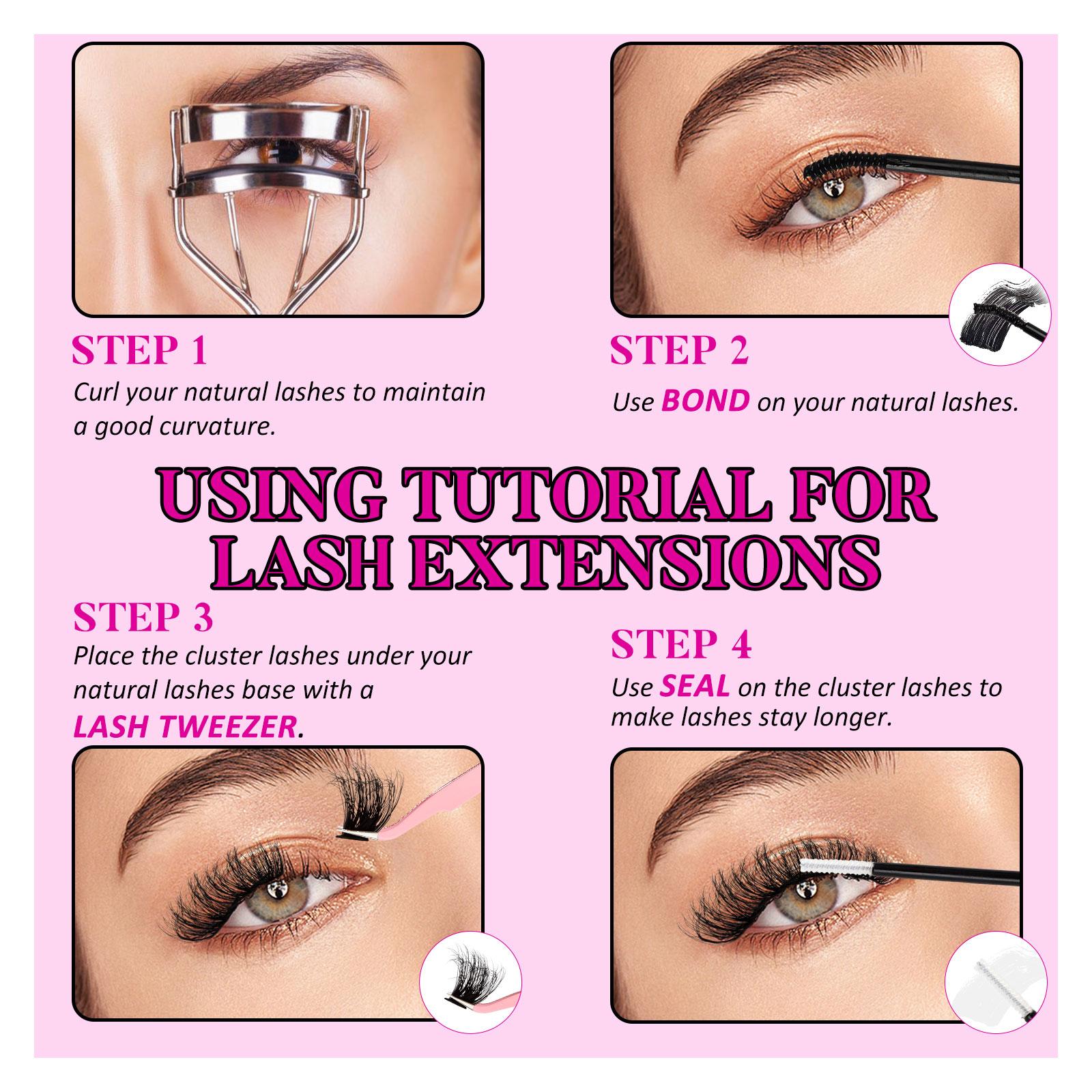 STEP 1
Curl your natural lashes to maintain a good curvature.

STEP 2
Use BOND on your natural lashes.

USING TUTORIAL FOR LASH EXTENSIONS

STEP 3
Place the cluster lashes under your natural lashes base with a LASH TWEEZER.

STEP 4
Use SEAL on the cluster lashes to make lashes stay longer.