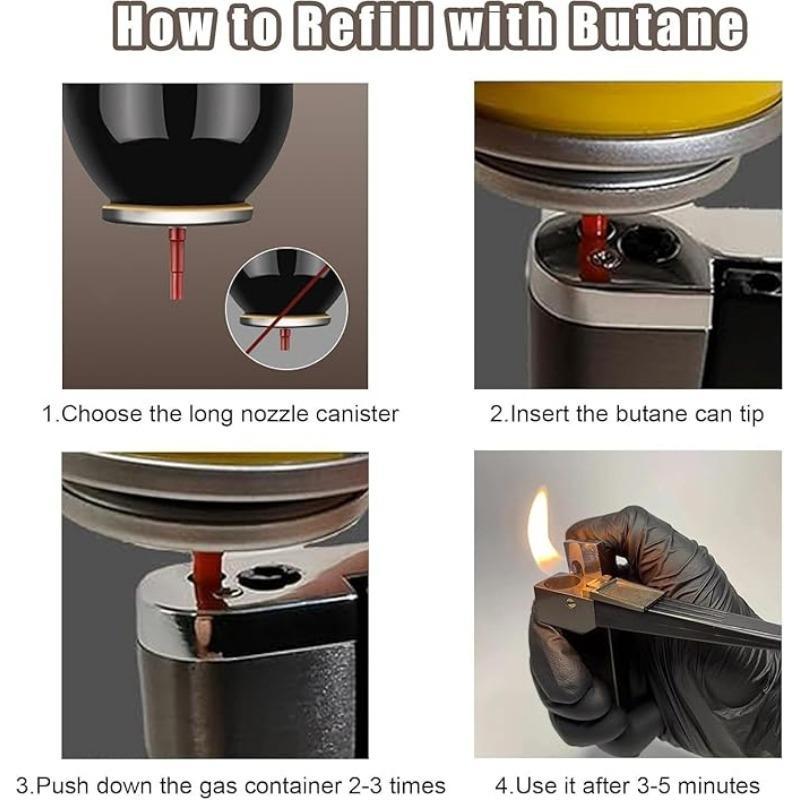 How to Refill with Butane

1.Choose the long nozzle canister

2.Insert the butane can tip

3.Push down the gas container 2-3 times

4.Use it after 3-5 minutes