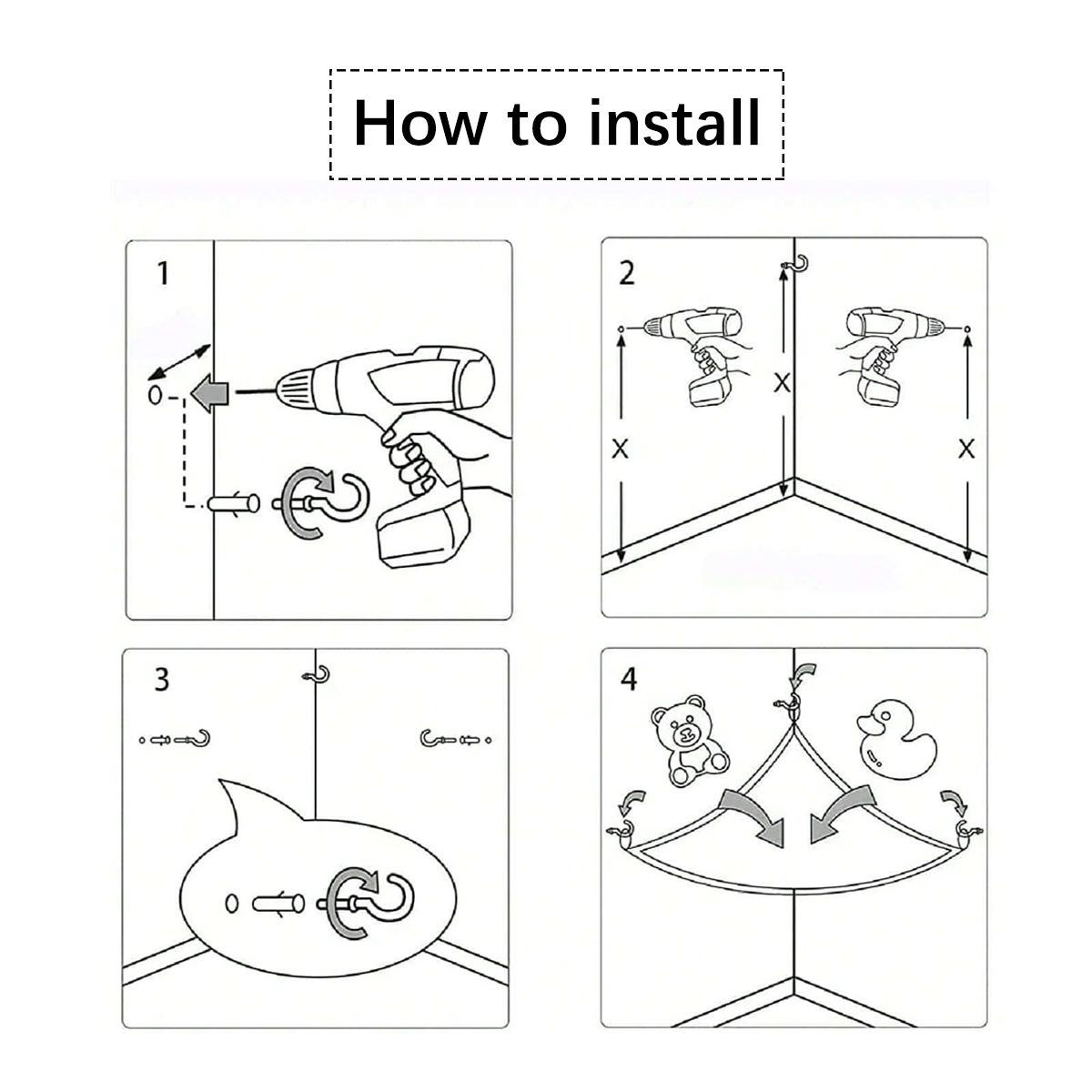 How to install

1

2

X

X

X

3

4