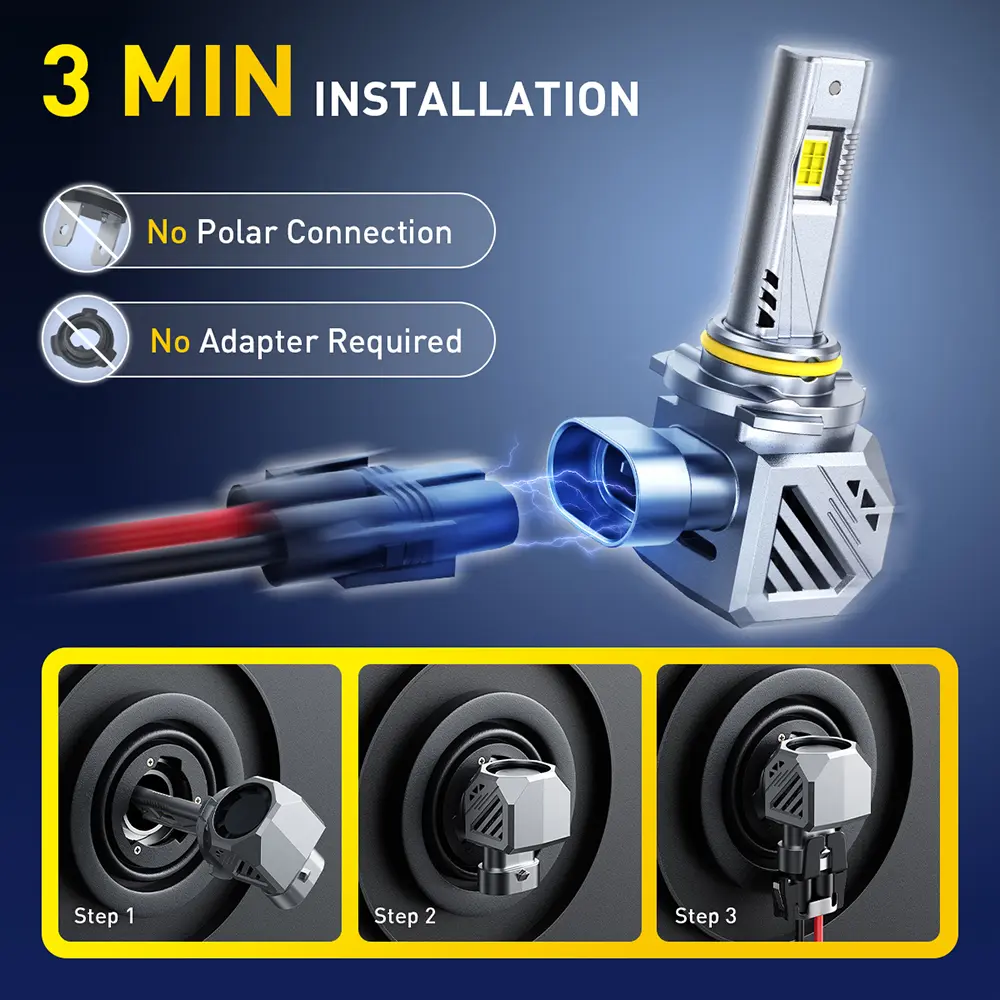 3 MIN INSTALLATION

No Polar Connection

No Adapter Required

Step 1

Step 2

Step 3