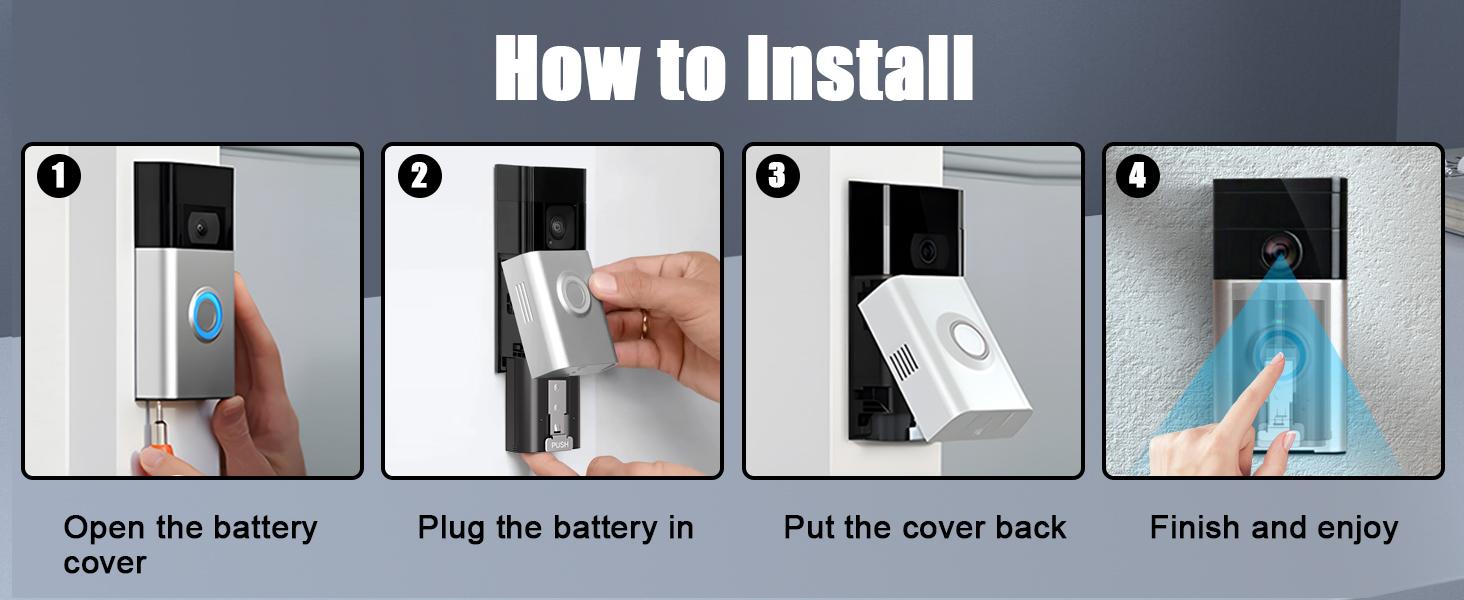 How to Install

1

Open the battery cover

2

PUSH

Plug the battery in

3

Put the cover back

4

Finish and enjoy