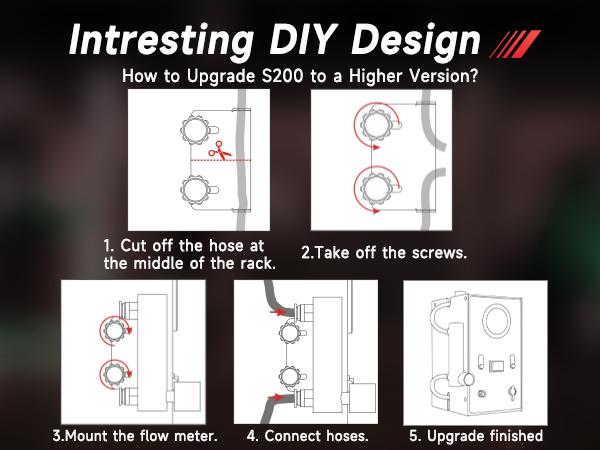 Intresting DIY Design

How to Upgrade S200 to a Higher Version?

1. Cut off the hose at the middle of the rack.

2.Take off the screws.

3.Mount the flow meter.

4. Connect hoses.

5. Upgrade finished