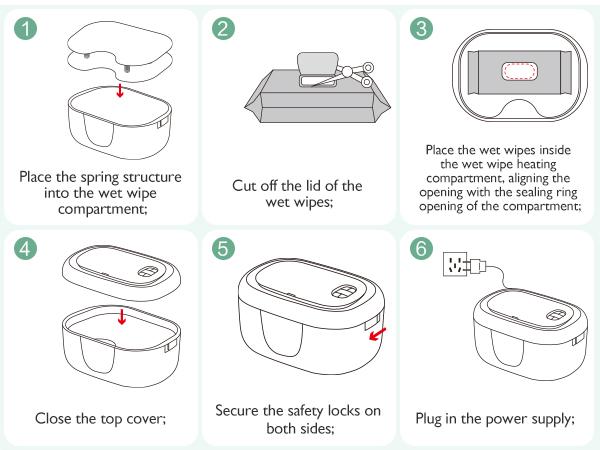 1

Place the spring structure into the wet wipe compartment;

2

Cut off the lid of the wet wipes;

3

Place the wet wipes inside the wet wipe heating compartment, aligning the opening with the sealing ring opening of the compartment;

4

Close the top cover;

5

Secure the safety locks on both sides;

6

Plug in the power supply;