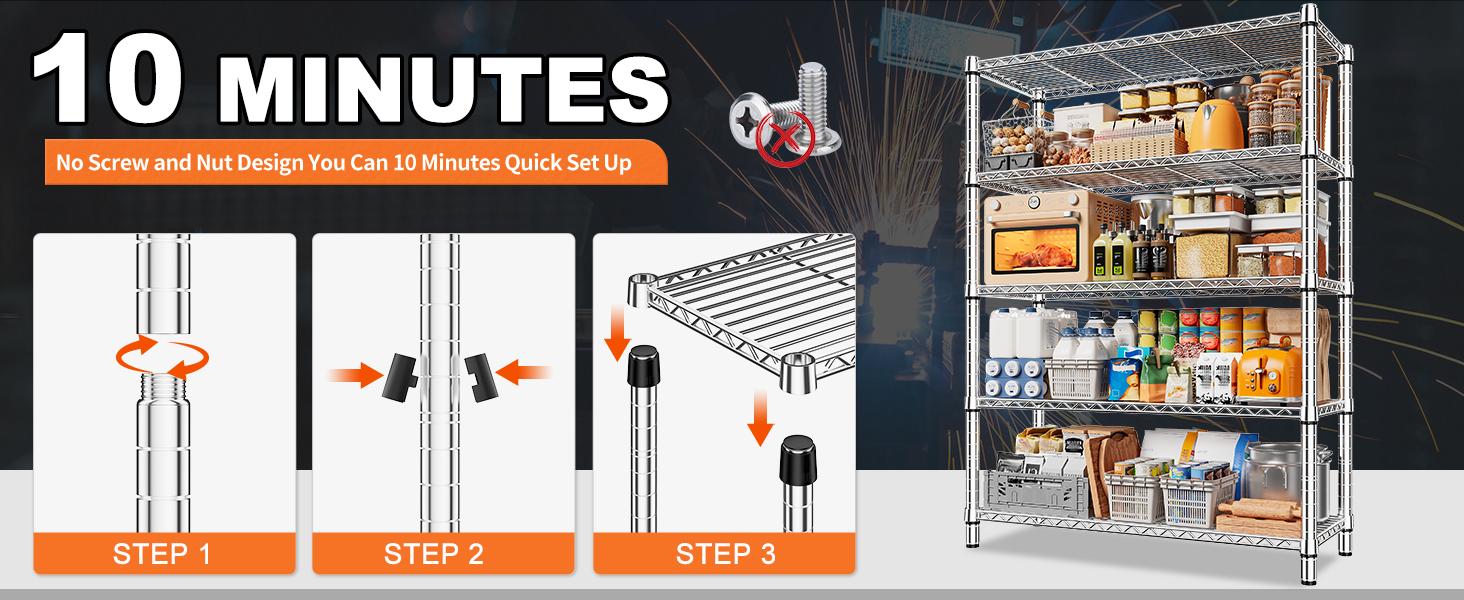 10 MINUTES

No Screw and Nut Design You Can 10 Minutes Quick Set Up

STEP 1

STEP 2

STEP 3