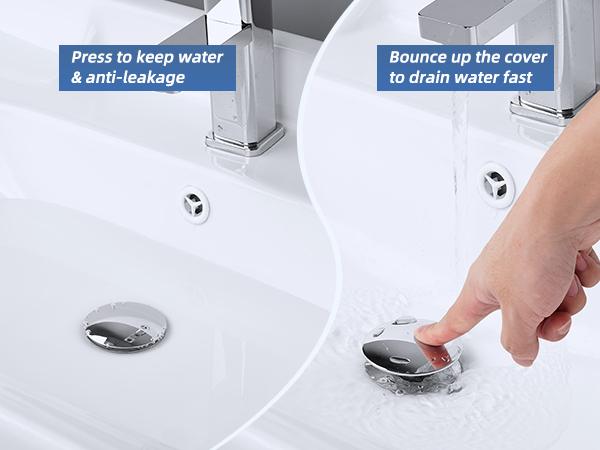 Press to keep water & anti-leakage

Bounce up the cover to drain water fast