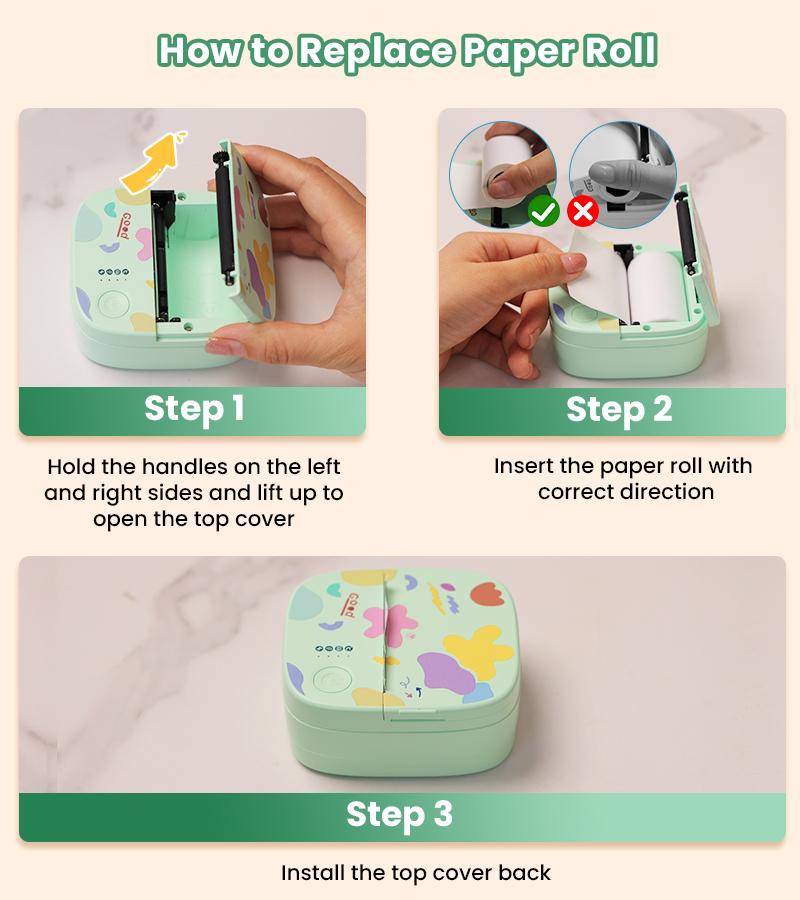 How to Replace Paper Roll

Good

Step 1

Hold the handles on the left and right sides and lift up to open the top cover

Step 2

Insert the paper roll with correct direction

Good

Step 3

Install the top cover back