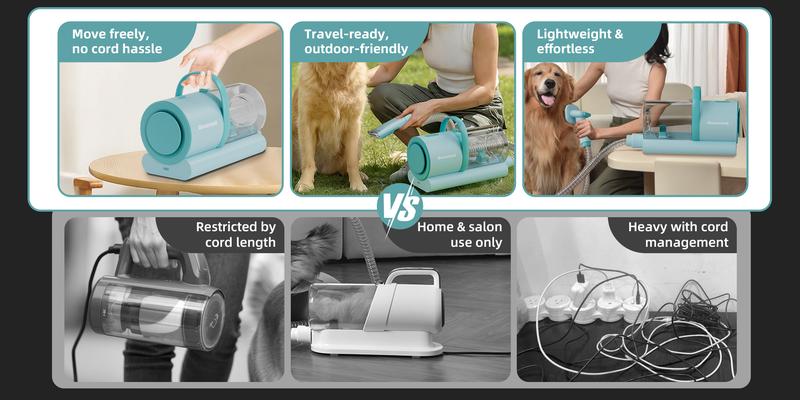 Move freely, no cord hassle

Travel-ready, outdoor-friendly

Lightweight & effortless

VS

Restricted by cord length

Home & salon use only

Heavy with cord management