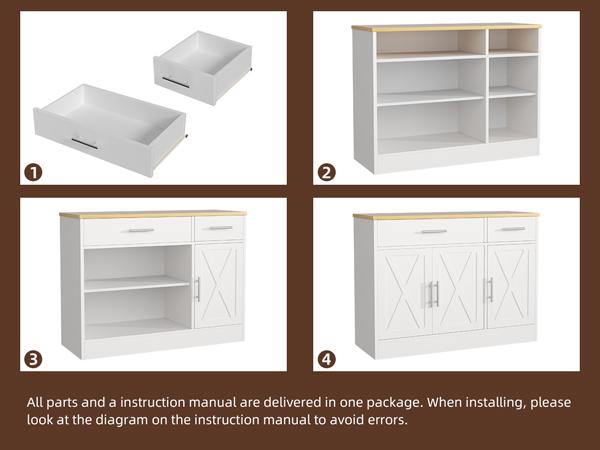 1

2

3

4

All parts and a instruction manual are delivered in one package. When installing, please look at the diagram on the instruction manual to avoid errors.