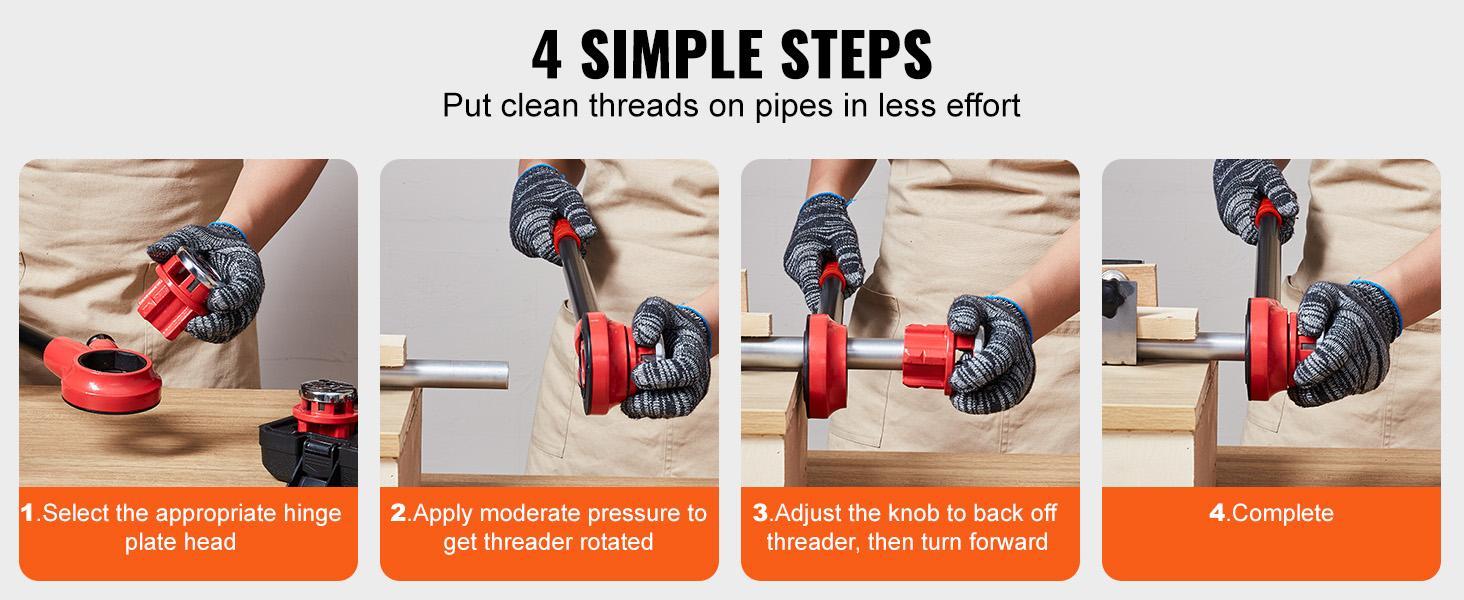 4 SIMPLE STEPS
Put clean threads on pipes in less effort

1.Select the appropriate hinge plate head

2.Apply moderate pressure to get threader rotated

3.Adjust the knob to back off threader, then turn forward

4.Complete