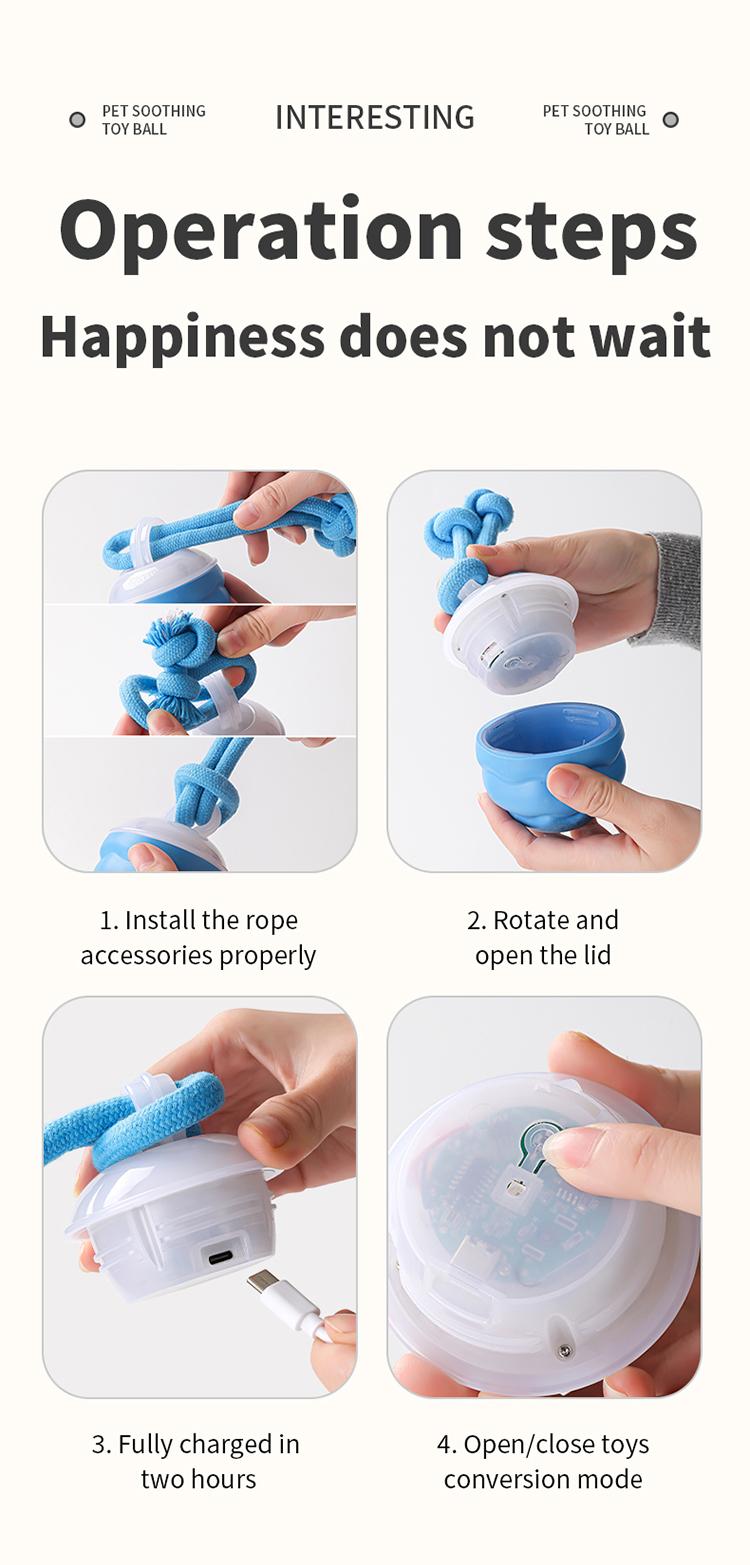 PET SOOTHING TOY BALL

INTERESTING

PET SOOTHING TOY BALL

Operation steps

Happiness does not wait

1. Install the rope accessories properly

2. Rotate and open the lid

3. Fully charged in two hours

4. Open/close toys conversion mode