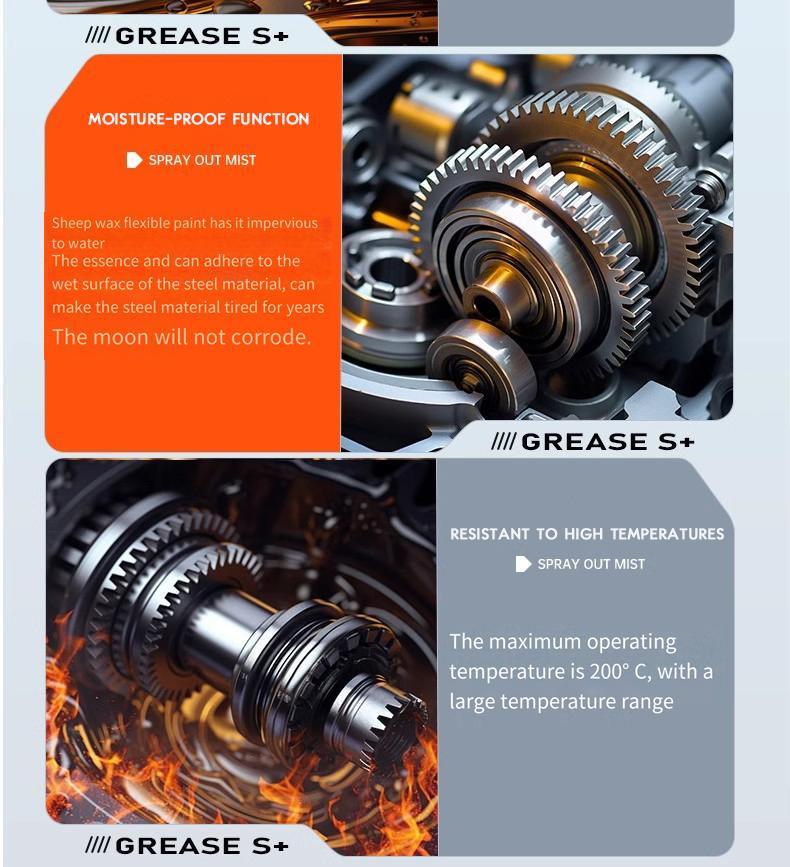 //// GREASE S+

MOISTURE-PROOF FUNCTION

SPRAY OUT MIST

Sheep wax flexible paint has it impervious to water
The essence and can adhere to the wet surface of the steel material, can make the steel material tired for years
The moon will not corrode.

//// GREASE S+

RESISTANT TO HIGH TEMPERATURES

SPRAY OUT MIST

The maximum operating temperature is 200° C, with a large temperature range

//// GREASE S+