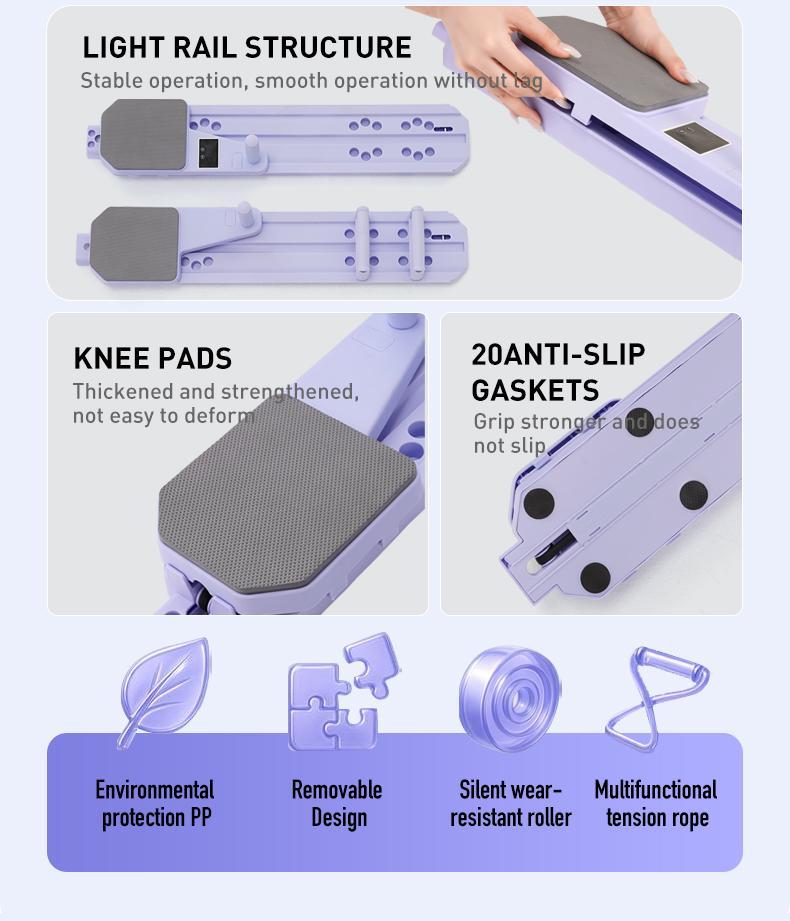 LIGHT RAIL STRUCTURE
Stable operation, smooth operation without lag

KNEE PADS
Thickened and strengthened, not easy to deform

20ANTI-SLIP GASKETS
Grip stronger and does not slip

Environmental protection PP

Removable Design

Silent wear-resistant roller

Multifunctional tension rope