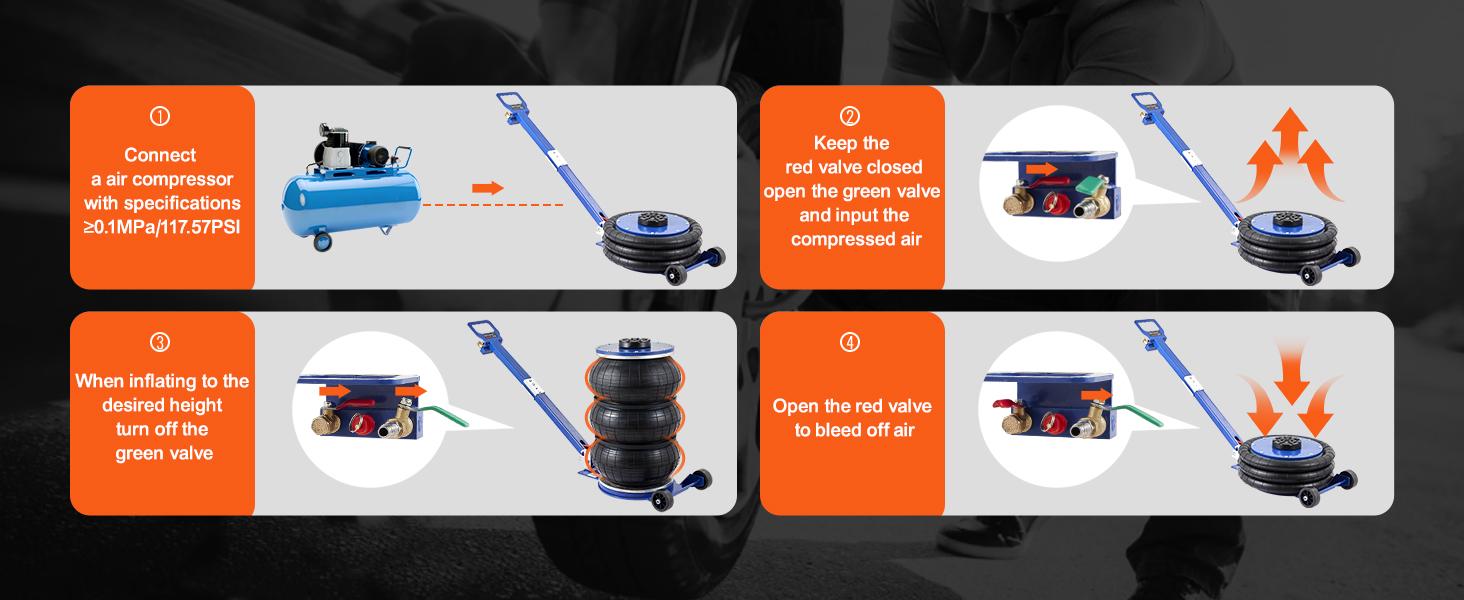 ①

Connect a air compressor with specifications ≥0.1MPa/117.57PSI

②

Keep the red valve closed open the green valve and input the compressed air

③

When inflating to the desired height turn off the green valve

④

Open the red valve to bleed off air