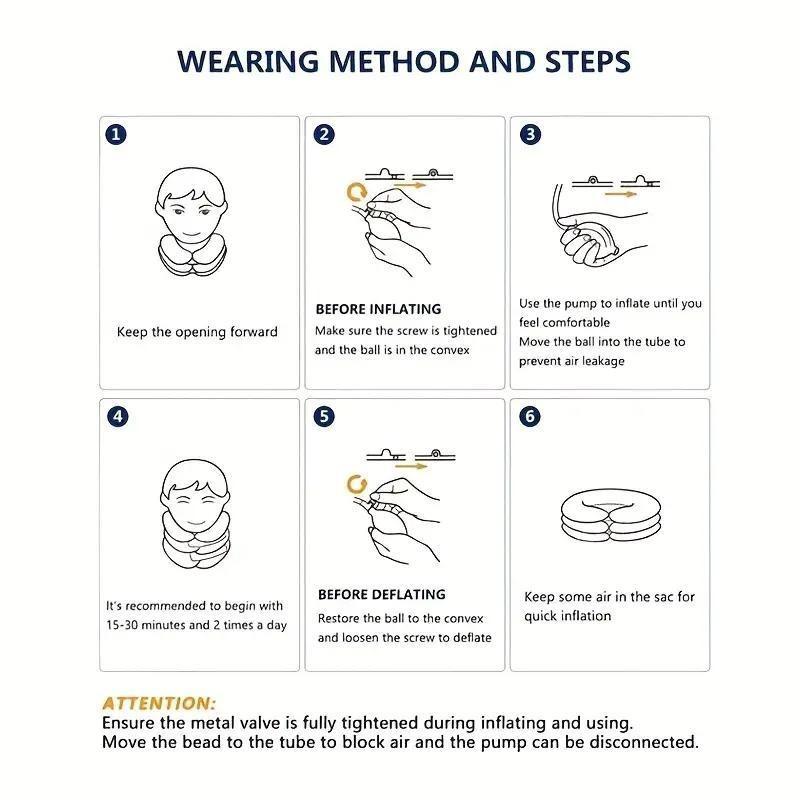 WEARING METHOD AND STEPS

1

Keep the opening forward

2

BEFORE INFLATING
Make sure the screw is tightened and the ball is in the convex

3

Use the pump to inflate until you feel comfortable
Move the ball into the tube to prevent air leakage

4

It's recommended to begin with 15-30 minutes and 2 times a day

5

BEFORE DEFLATING
Restore the ball to the convex and loosen the screw to deflate

6

Keep some air in the sac for quick inflation

ATTENTION:
Ensure the metal valve is fully tightened during inflating and using.
Move the bead to the tube to block air and the pump can be disconnected.