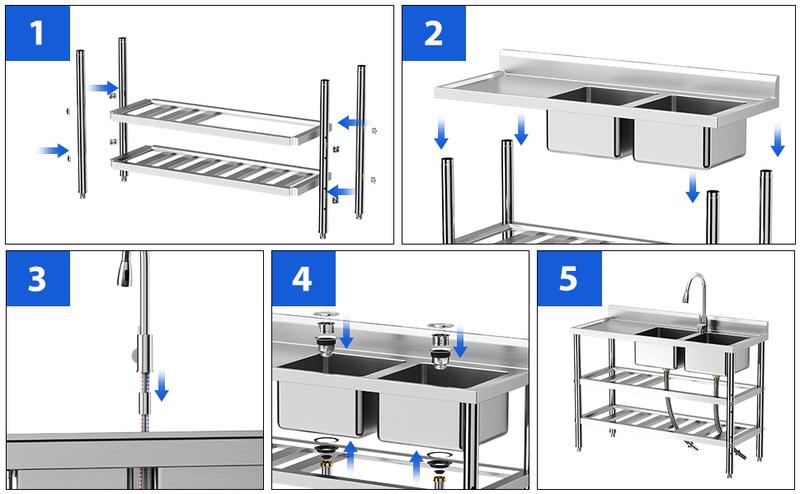 1

2

3

4

5