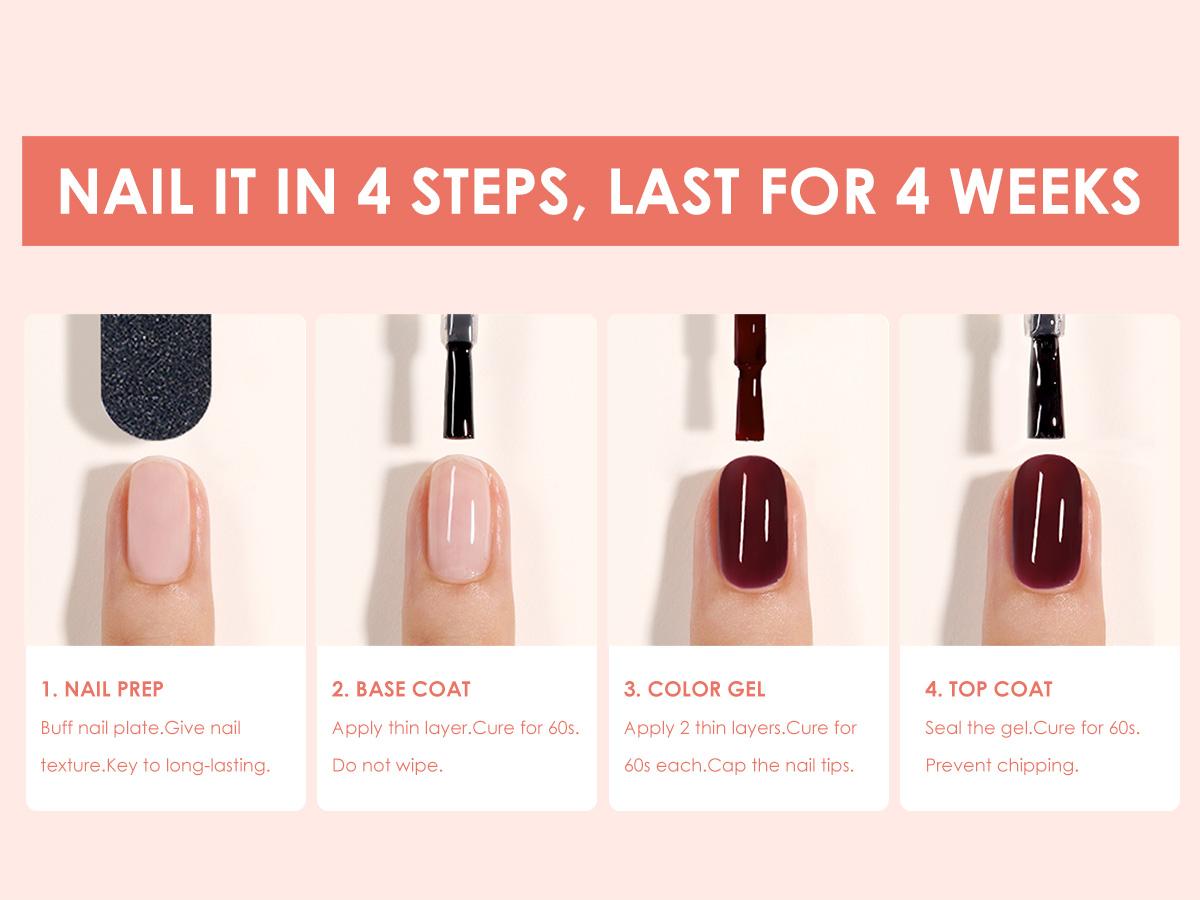 NAIL IT IN 4 STEPS, LAST FOR 4 WEEKS

1. NAIL PREP
Buff nail plate.Give nail texture.Key to long-lasting.

2. BASE COAT
Apply thin layer.Cure for 60s. Do not wipe.

3. COLOR GEL
Apply 2 thin layers.Cure for 60s each.Cap the nail tips.

4. TOP COAT
Seal the gel.Cure for 60s. Prevent chipping.