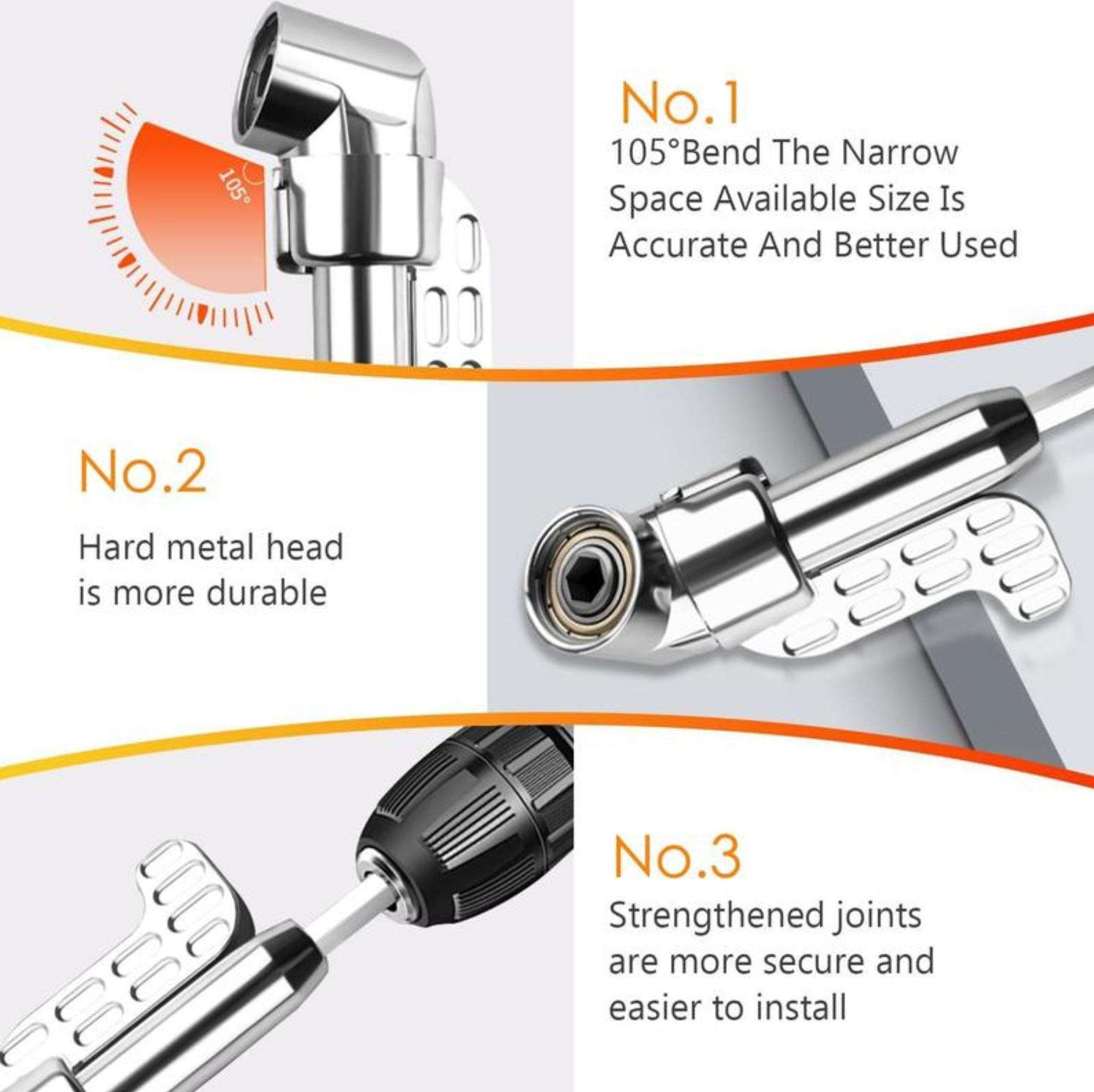 105°

No.1
105°Bend The Narrow Space Available Size Is Accurate And Better Used

No.2
Hard metal head is more durable

No.3
Strengthened joints are more secure and easier to install