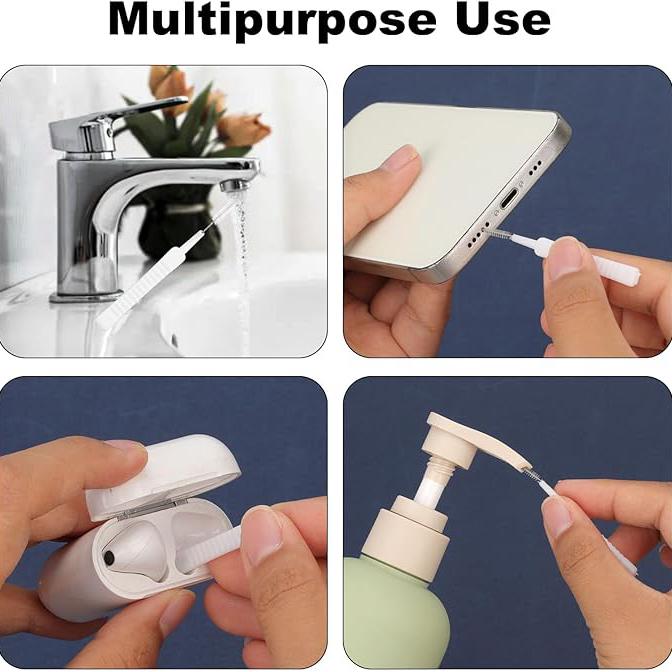 Multipurpose Use