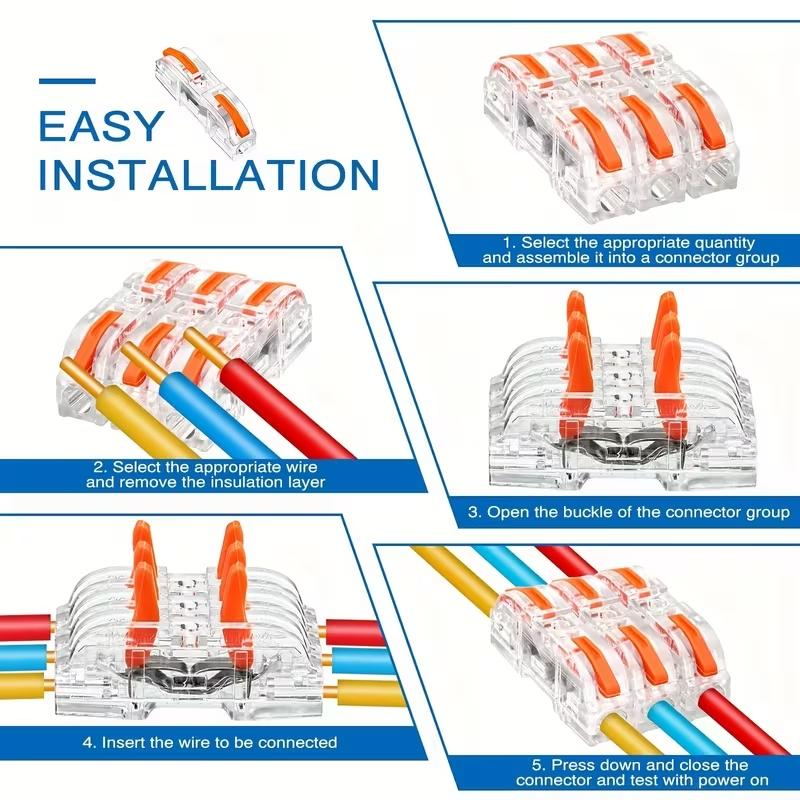 EASY INSTALLATION

1. Select the appropriate quantity and assemble it into a connector group

2. Select the appropriate wire and remove the insulation layer

3. Open the buckle of the connector group

4. Insert the wire to be connected

5. Press down and close the connector and test with power on