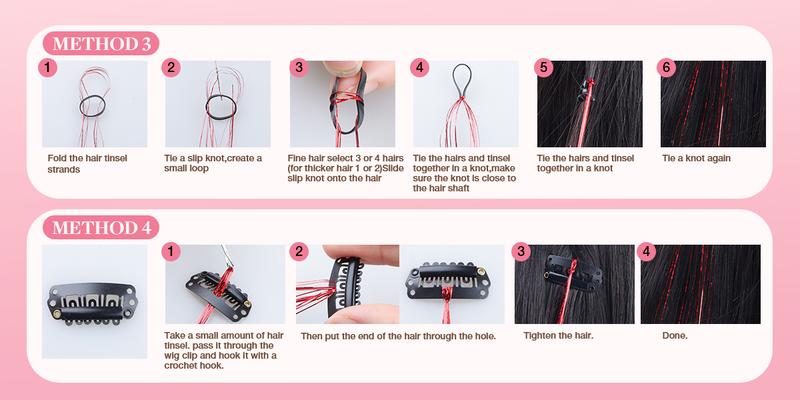 METHOD 3

1
Fold the hair tinsel strands

2
Tie a slip knot,create a small loop

3
Fine hair select 3 or 4 hairs (for thicker hair 1 or 2)Slide slip knot onto the hair

4
Tie the hairs and tinsel together in a knot,make sure the knot is close to the hair shaft

5
Tie the hairs and tinsel together in a knot

6
Tie a knot again

METHOD 4

1
Take a small amount of hair tinsel. pass it through the wig clip and hook it with a crochet hook.

2
Then put the end of the hair through the hole.

3
Tighten the hair.

4
Done.