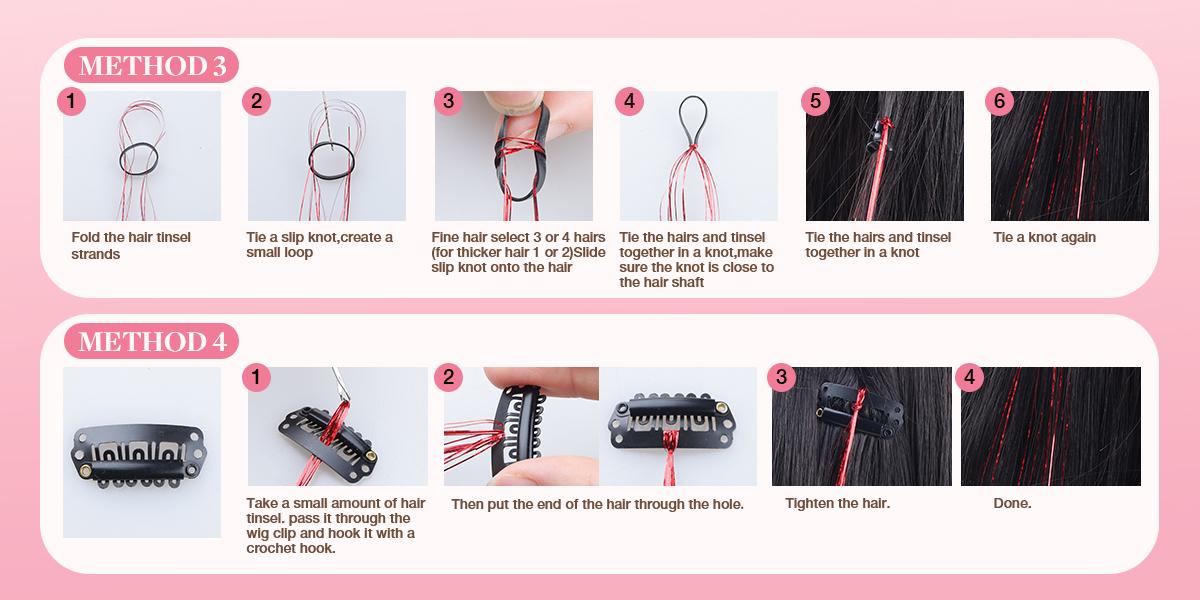 METHOD 3

1
Fold the hair tinsel strands

2
Tie a slip knot,create a small loop

3
Fine hair select 3 or 4 hairs (for thicker hair 1 or 2)Slide slip knot onto the hair

4
Tie the hairs and tinsel together in a knot,make sure the knot is close to the hair shaft

5
Tie the hairs and tinsel together in a knot

6
Tie a knot again

METHOD 4

1
Take a small amount of hair tinsel. pass it through the wig clip and hook it with a crochet hook.

2
Then put the end of the hair through the hole.

3
Tighten the hair.

4
Done.