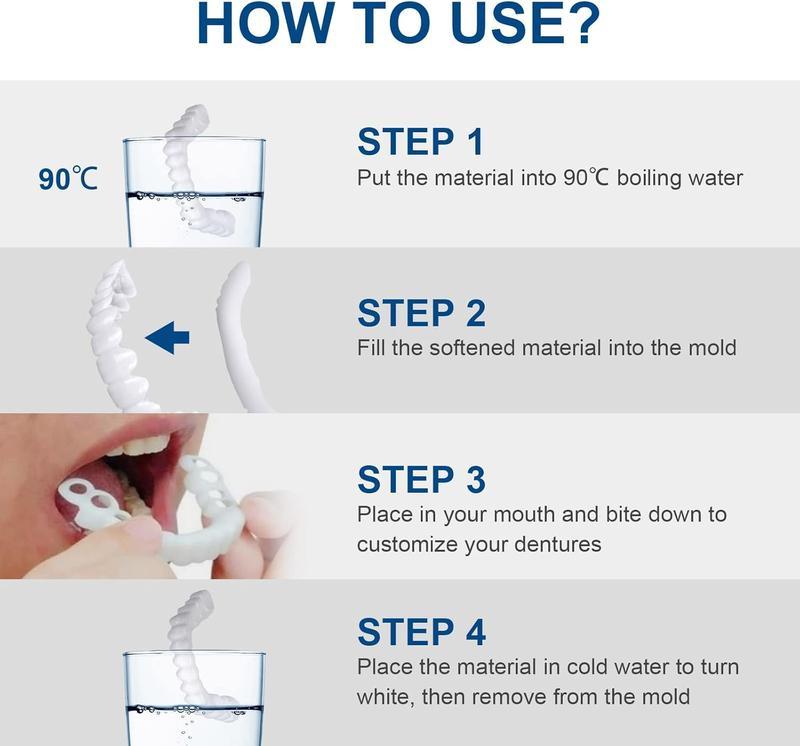 HOW TO USE?

90℃

STEP 1
Put the material into 90℃ boiling water

STEP 2
Fill the softened material into the mold

STEP 3
Place in your mouth and bite down to customize your dentures

STEP 4
Place the material in cold water to turn white, then remove from the mold