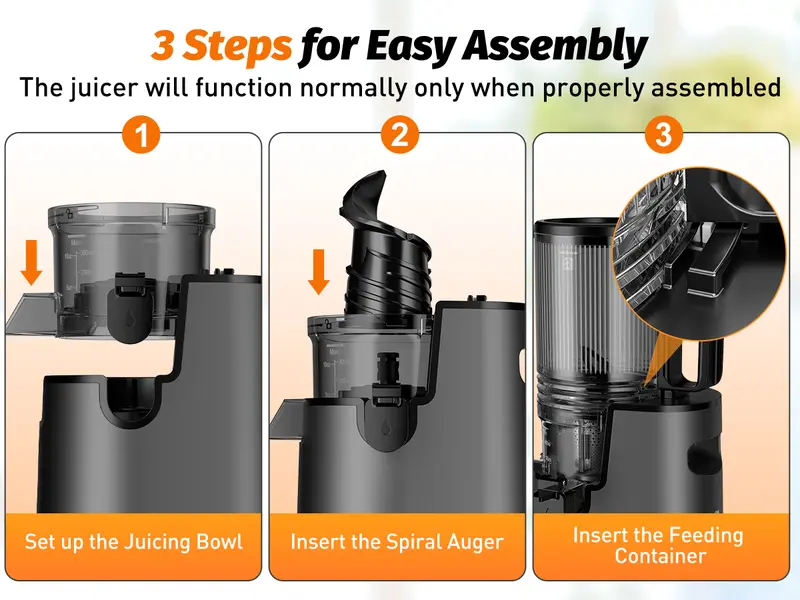 3 Steps for Easy Assembly

The juicer will function normally only when properly assembled

1

Set up the Juicing Bowl

2

Insert the Spiral Auger

3

Insert the Feeding Container