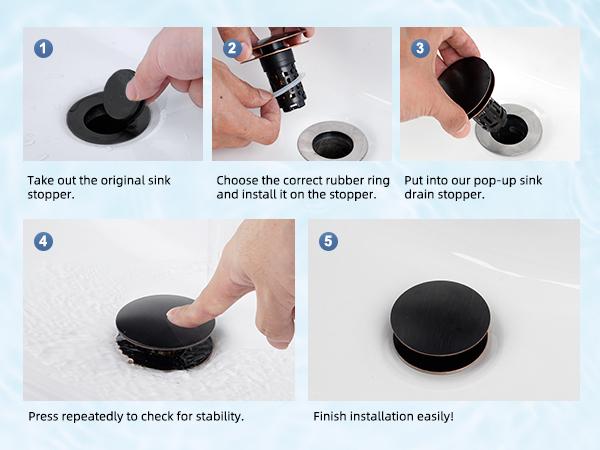 1

Take out the original sink stopper.

2

Choose the correct rubber ring and install it on the stopper.

3

Put into our pop-up sink drain stopper.

4

Press repeatedly to check for stability.

5

Finish installation easily!