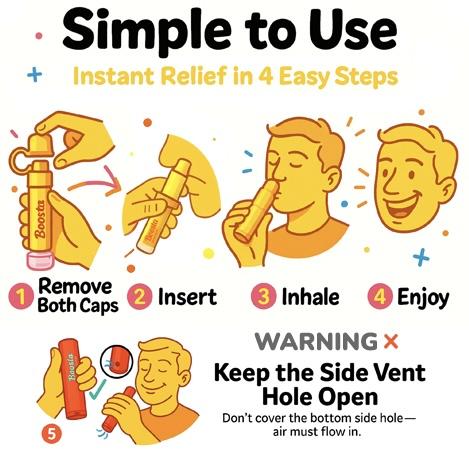 Simple to Use

Instant Relief in 4 Easy Steps

Boosta

Boosta

1 Remove Both Caps

2 Insert

3 Inhale

4 Enjoy

Boosta

5

WARNING ×

Keep the Side Vent Hole Open

Don't cover the bottom side hole— air must flow in.