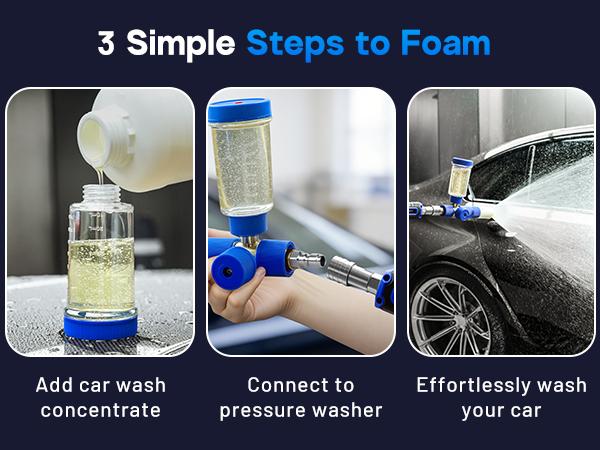 3 Simple Steps to Foam

Add car wash concentrate

Connect to pressure washer

Effortlessly wash your car