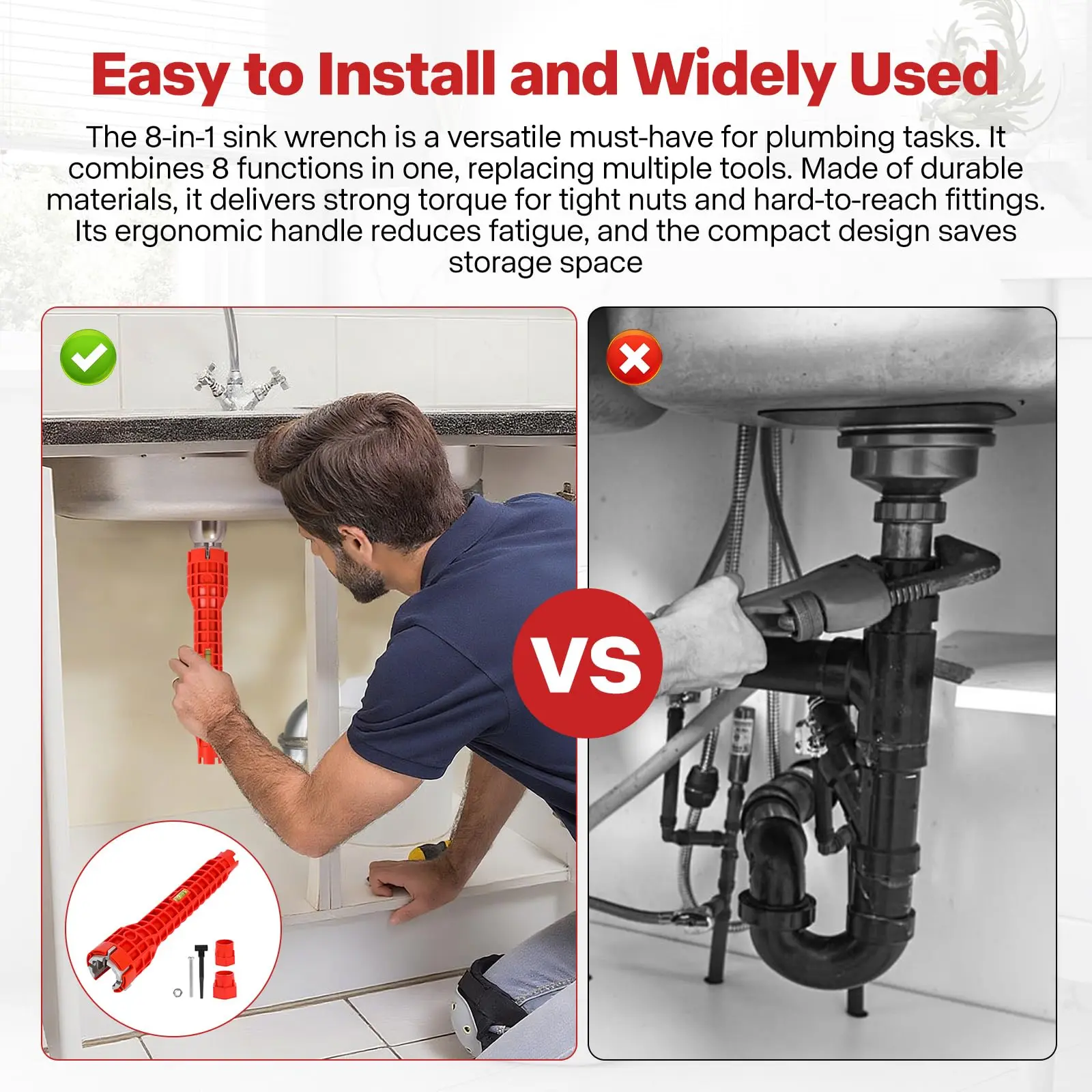 Easy to Install and Widely Used

The 8-in-1 sink wrench is a versatile must-have for plumbing tasks. It combines 8 functions in one, replacing multiple tools. Made of durable materials, it delivers strong torque for tight nuts and hard-to-reach fittings. Its ergonomic handle reduces fatigue, and the compact design saves storage space

VS