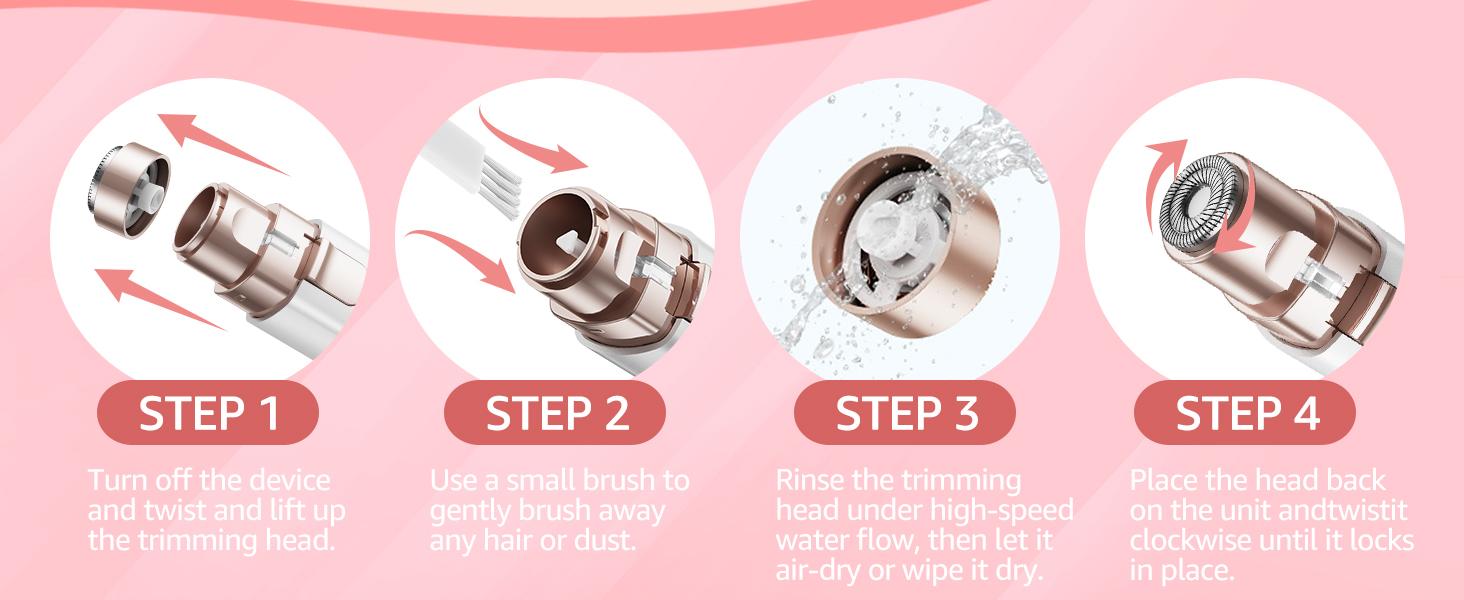 STEP 1

Turn off the device and twist and lift up the trimming head.

STEP 2

Use a small brush to gently brush away any hair or dust.

STEP 3

Rinse the trimming head under high-speed water flow, then let it air-dry or wipe it dry.

STEP 4

Place the head back on the unit andtwistit clockwise until it locks in place.