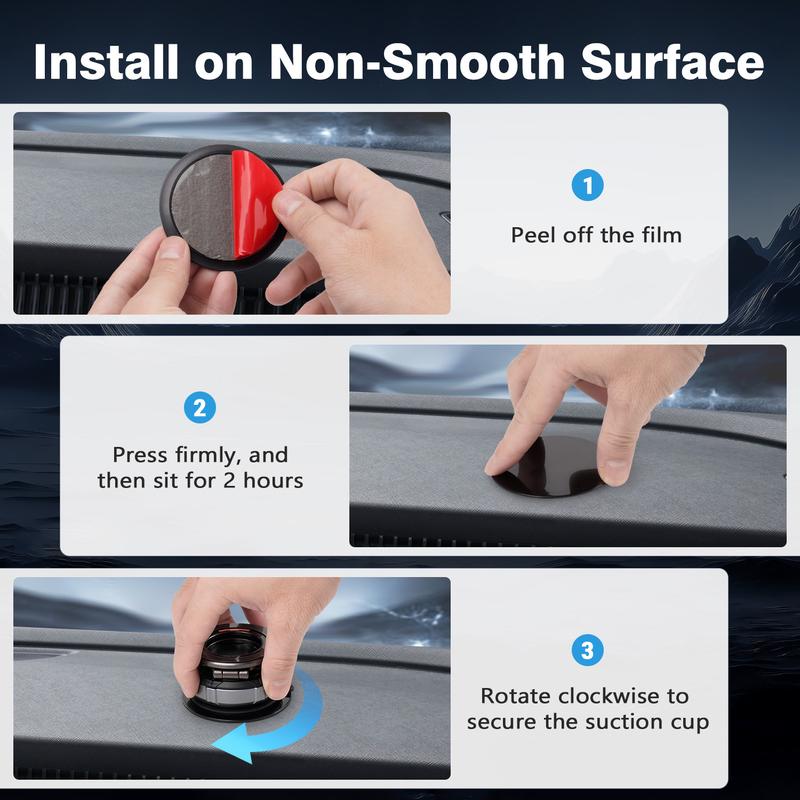 Install on Non-Smooth Surface

1

Peel off the film

2

Press firmly, and then sit for 2 hours

3

Rotate clockwise to secure the suction cup