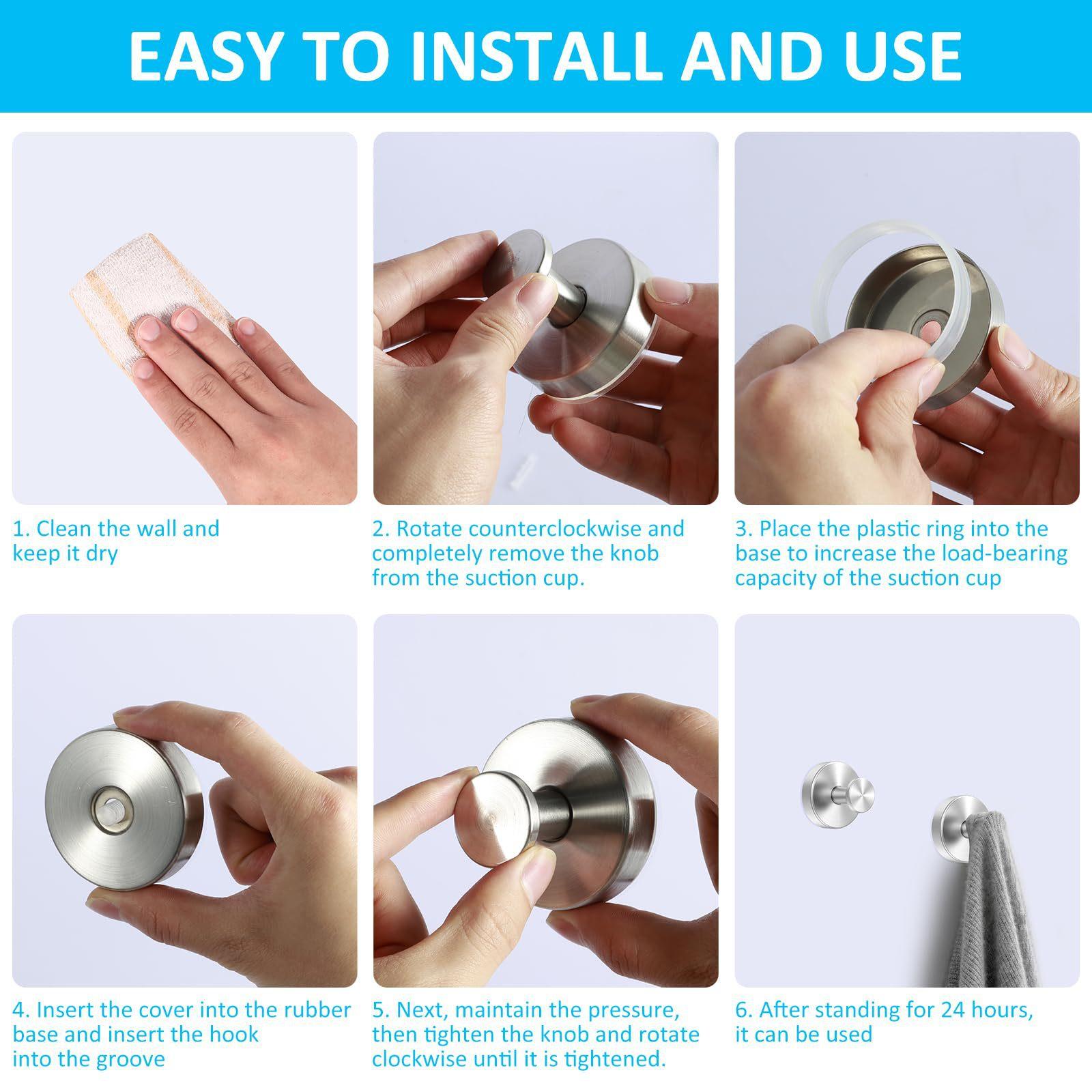 EASY TO INSTALL AND USE

1. Clean the wall and keep it dry

2. Rotate counterclockwise and completely remove the knob from the suction cup.

3. Place the plastic ring into the base to increase the load-bearing capacity of the suction cup

4. Insert the cover into the rubber base and insert the hook into the groove

5. Next, maintain the pressure, then tighten the knob and rotate clockwise until it is tightened.

6. After standing for 24 hours, it can be used