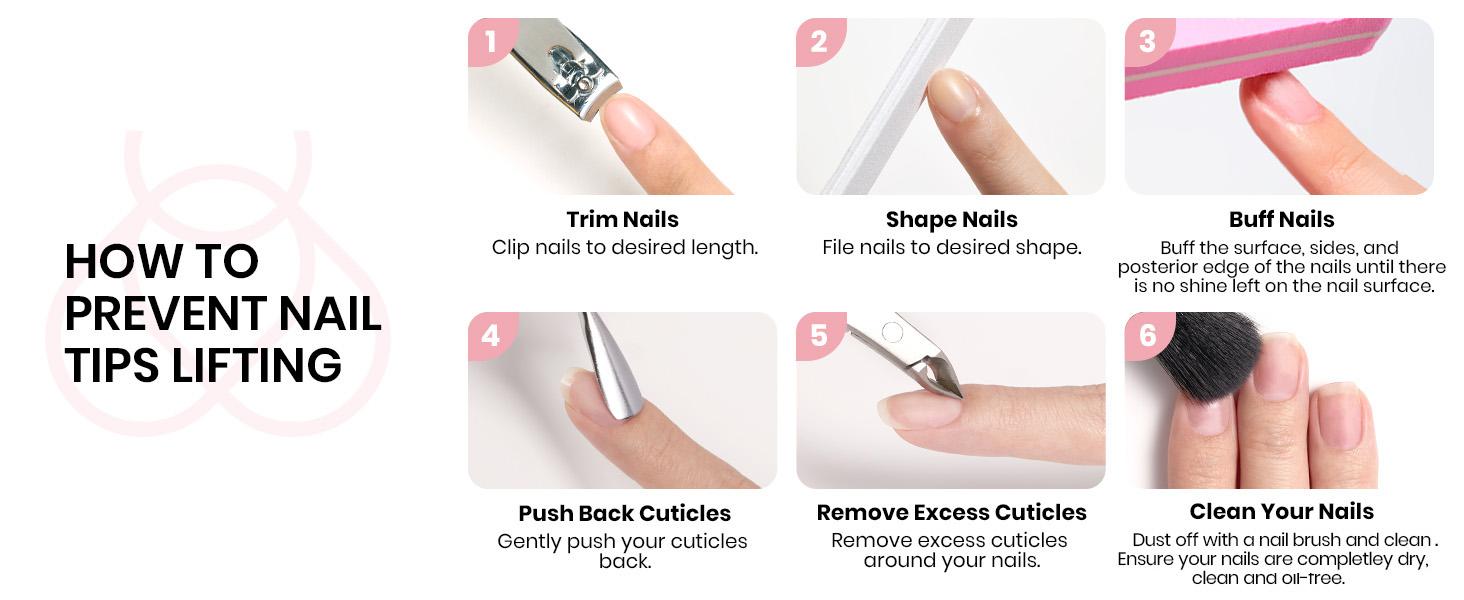 HOW TO PREVENT NAIL TIPS LIFTING

1

Trim Nails
Clip nails to desired length.

2

Shape Nails
File nails to desired shape.

3

Buff Nails
Buff the surface, sides, and posterior edge of the nails until there is no shine left on the nail surface.

4

Push Back Cuticles
Gently push your cuticles back.

5

Remove Excess Cuticles
Remove excess cuticles around your nails.

6

Clean Your Nails
Dust off with a nail brush and clean . Ensure your nails are completley dry, clean and oil-free.