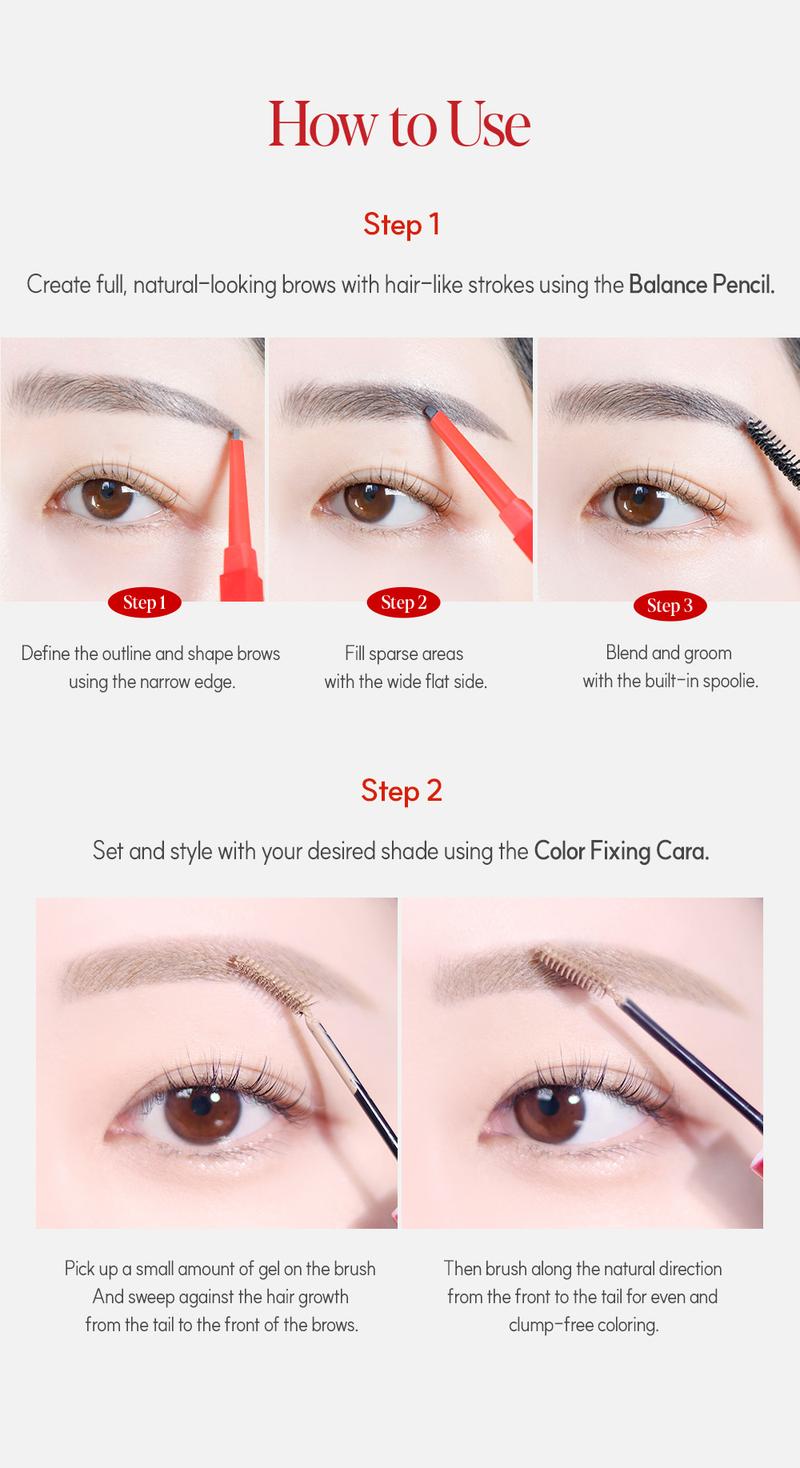 How to Use

Step 1

Create full, natural-looking brows with hair-like strokes using the Balance Pencil.

Step 1

Define the outline and shape brows using the narrow edge.

Step 2

Fill sparse areas with the wide flat side.

Step 3

Blend and groom with the built-in spoolie.

Step 2

Set and style with your desired shade using the Color Fixing Cara.

Pick up a small amount of gel on the brush And sweep against the hair growth from the tail to the front of the brows.

Then brush along the natural direction from the front to the tail for even and clump-free coloring.