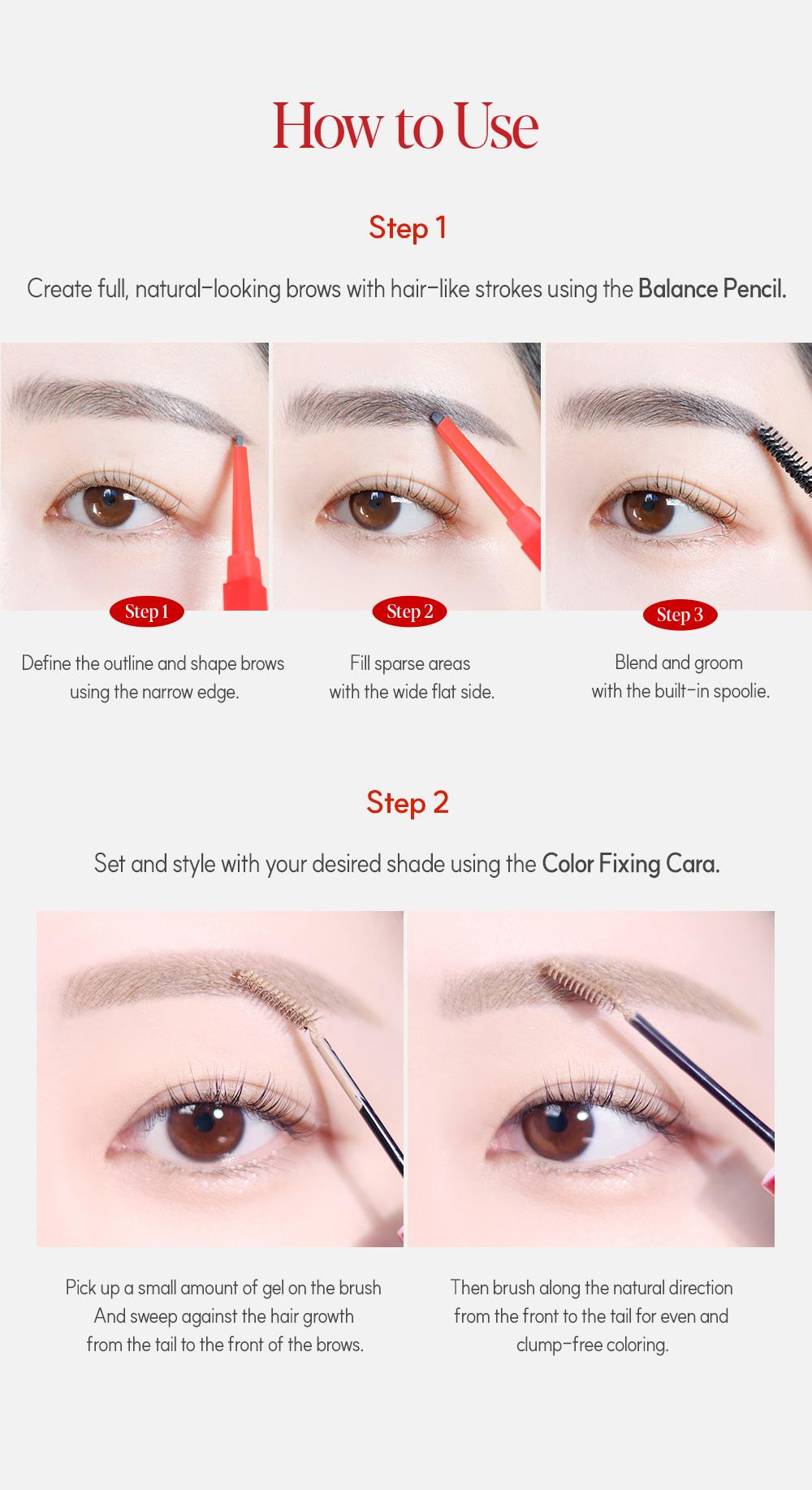 How to Use

Step 1

Create full, natural-looking brows with hair-like strokes using the Balance Pencil.

Step 1

Define the outline and shape brows using the narrow edge.

Step 2

Fill sparse areas with the wide flat side.

Step 3

Blend and groom with the built-in spoolie.

Step 2

Set and style with your desired shade using the Color Fixing Cara.

Pick up a small amount of gel on the brush And sweep against the hair growth from the tail to the front of the brows.

Then brush along the natural direction from the front to the tail for even and clump-free coloring.