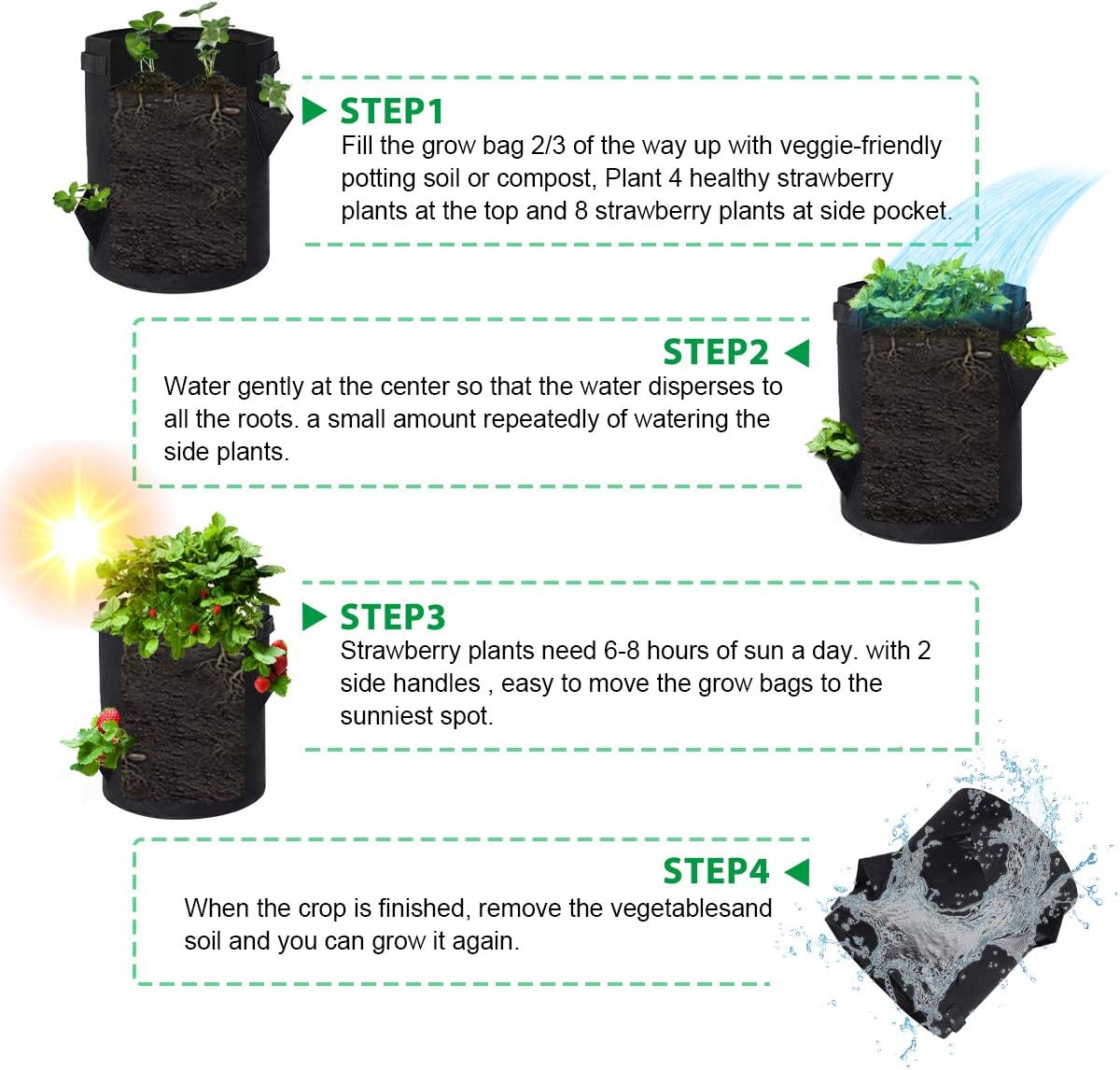 STEP1
Fill the grow bag 2/3 of the way up with veggie-friendly potting soil or compost, Plant 4 healthy strawberry plants at the top and 8 strawberry plants at side pocket.

STEP2
Water gently at the center so that the water disperses to all the roots. a small amount repeatedly of watering the side plants.

STEP3
Strawberry plants need 6-8 hours of sun a day. with 2 side handles , easy to move the grow bags to the sunniest spot.

STEP4
When the crop is finished, remove the vegetablesand soil and you can grow it again.