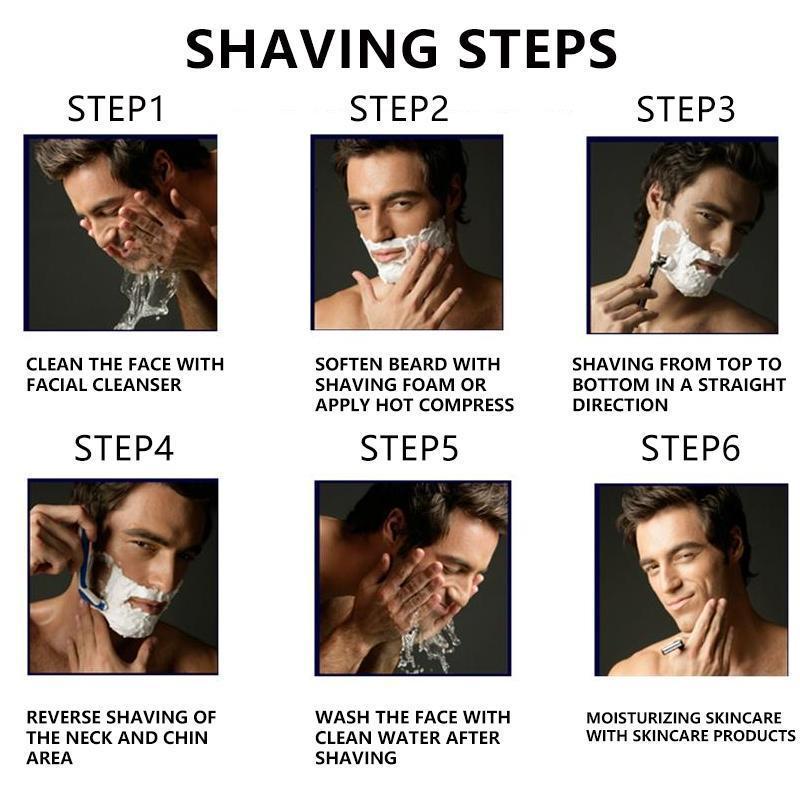 SHAVING STEPS

STEP1

CLEAN THE FACE WITH FACIAL CLEANSER

STEP2

SOFTEN BEARD WITH SHAVING FOAM OR APPLY HOT COMPRESS

STEP3

SHAVING FROM TOP TO BOTTOM IN A STRAIGHT DIRECTION

STEP4

REVERSE SHAVING OF THE NECK AND CHIN AREA

STEP5

WASH THE FACE WITH CLEAN WATER AFTER SHAVING

STEP6

MOISTURIZING SKINCARE WITH SKINCARE PRODUCTS