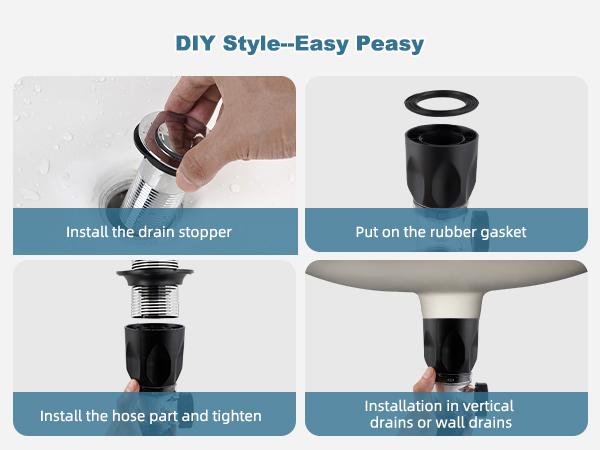 DIY Style--Easy Peasy

Install the drain stopper

Put on the rubber gasket

Install the hose part and tighten

Installation in vertical drains or wall drains