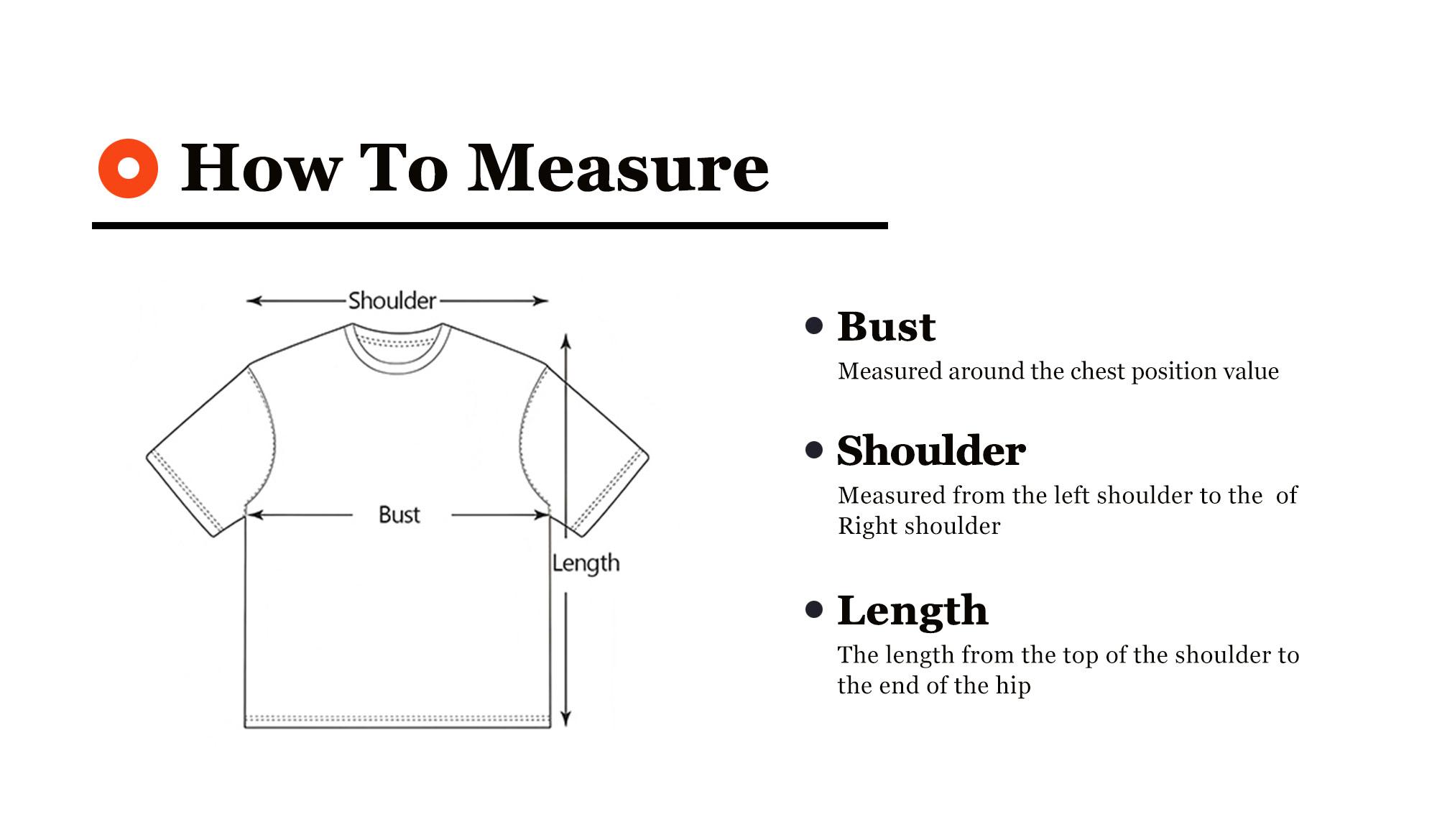 How To Measure

Shoulder

Bust

Length

• Bust
Measured around the chest position value

• Shoulder
Measured from the left shoulder to the of Right shoulder

• Length
The length from the top of the shoulder to the end of the hip