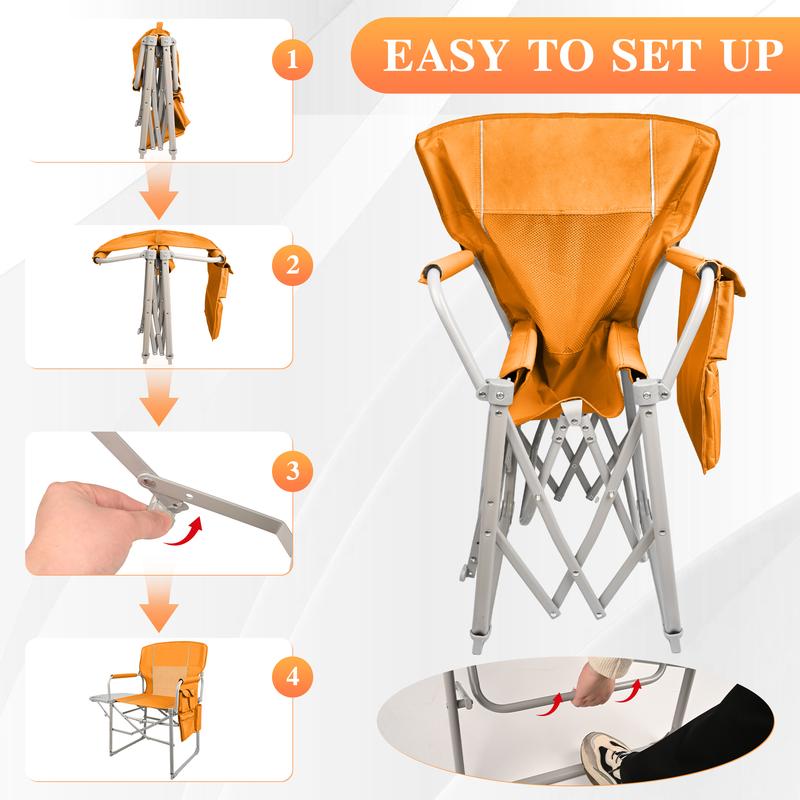 EASY TO SET UP

1

2

3

4