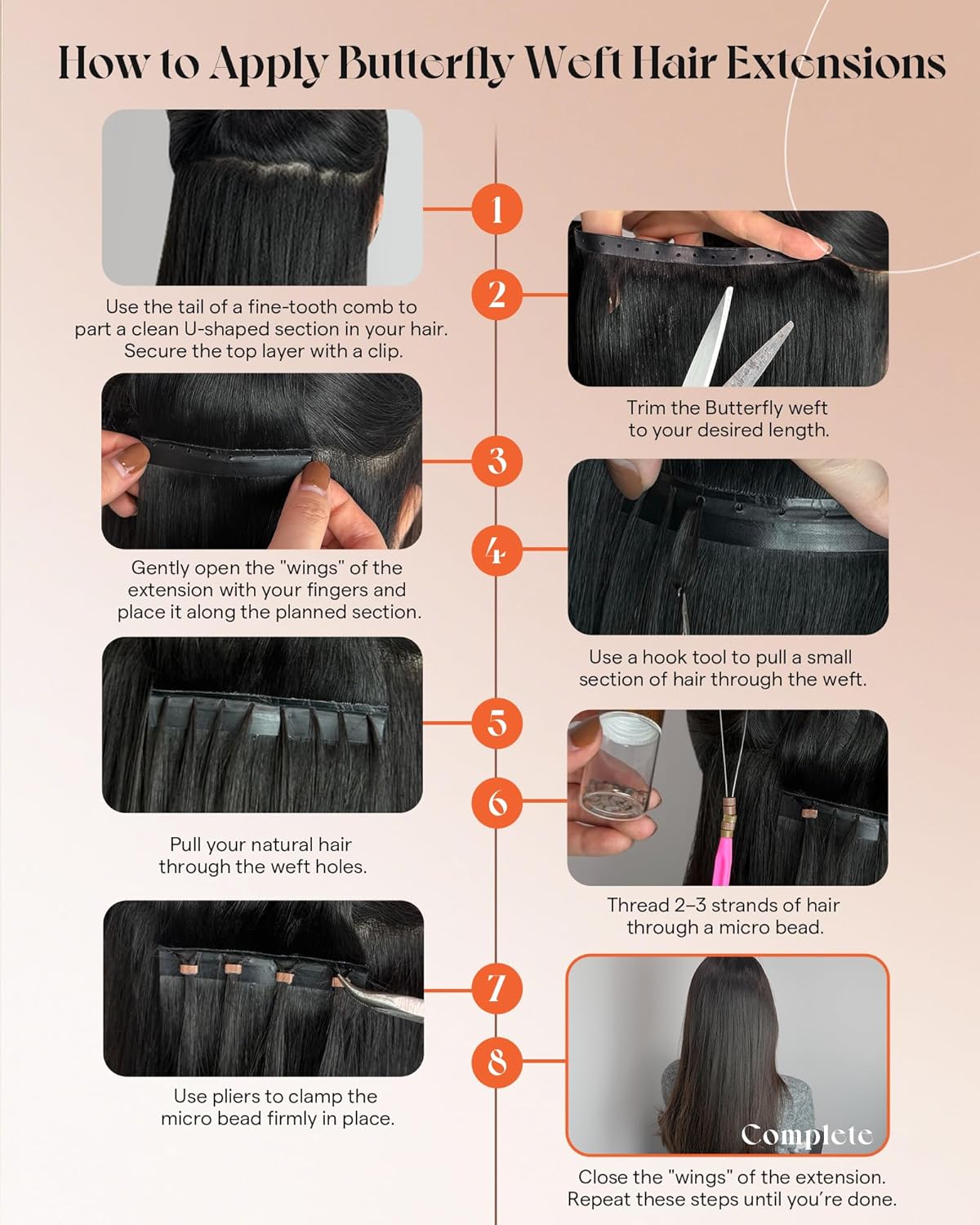 How to Apply Butterfly Weft Hair Extensions

1

Use the tail of a fine-tooth comb to part a clean U-shaped section in your hair. Secure the top layer with a clip.

2

Trim the Butterfly weft to your desired length.

3

Gently open the "wings" of the extension with your fingers and place it along the planned section.

4

Use a hook tool to pull a small section of hair through the weft.

5

Pull your natural hair through the weft holes.

6

Thread 2–3 strands of hair through a micro bead.

7

Use pliers to clamp the micro bead firmly in place.

8

Complete

Close the "wings" of the extension. Repeat these steps until you're done.