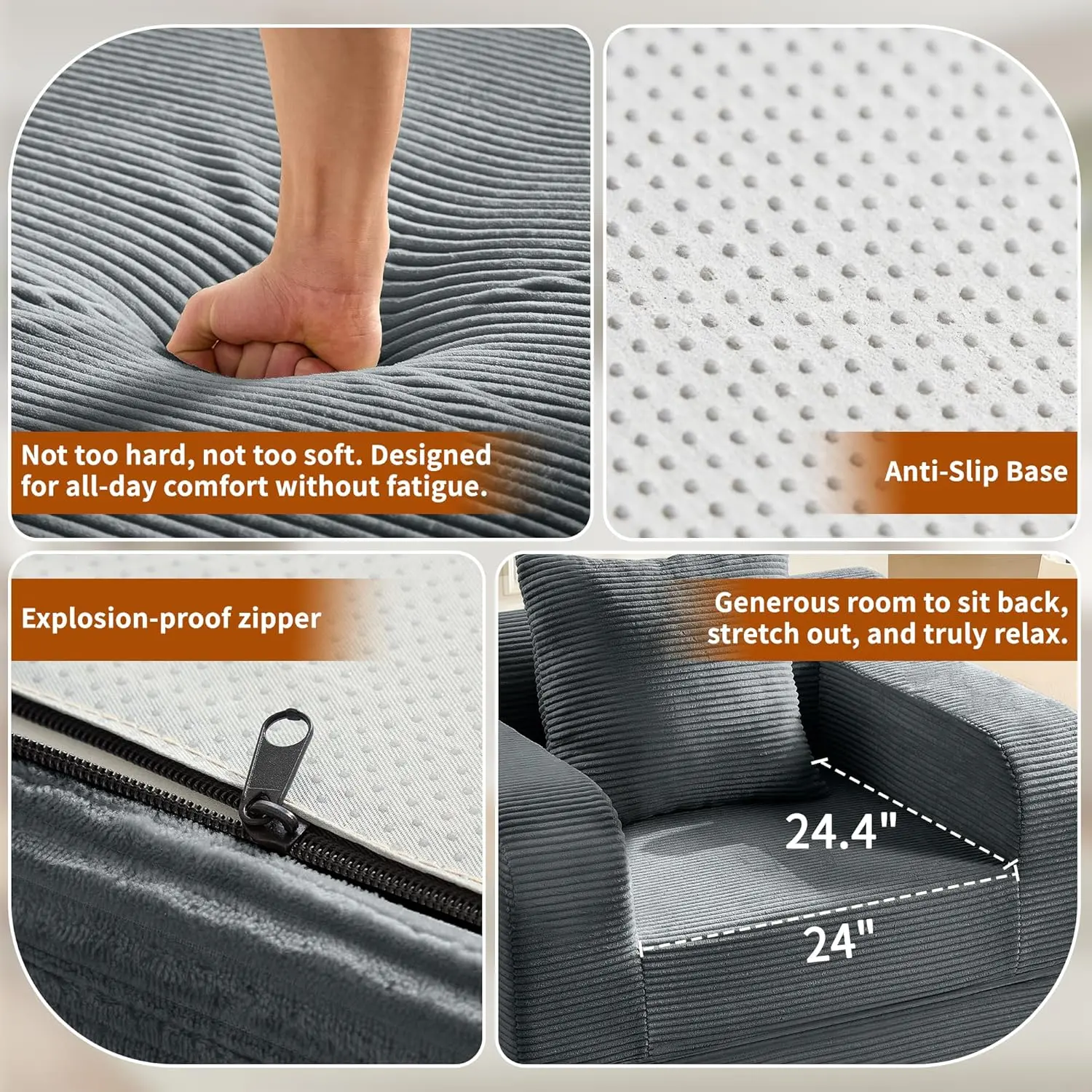 Not too hard, not too soft. Designed for all-day comfort without fatigue.

Anti-Slip Base

Explosion-proof zipper

Generous room to sit back, stretch out, and truly relax.

24.4"

24"