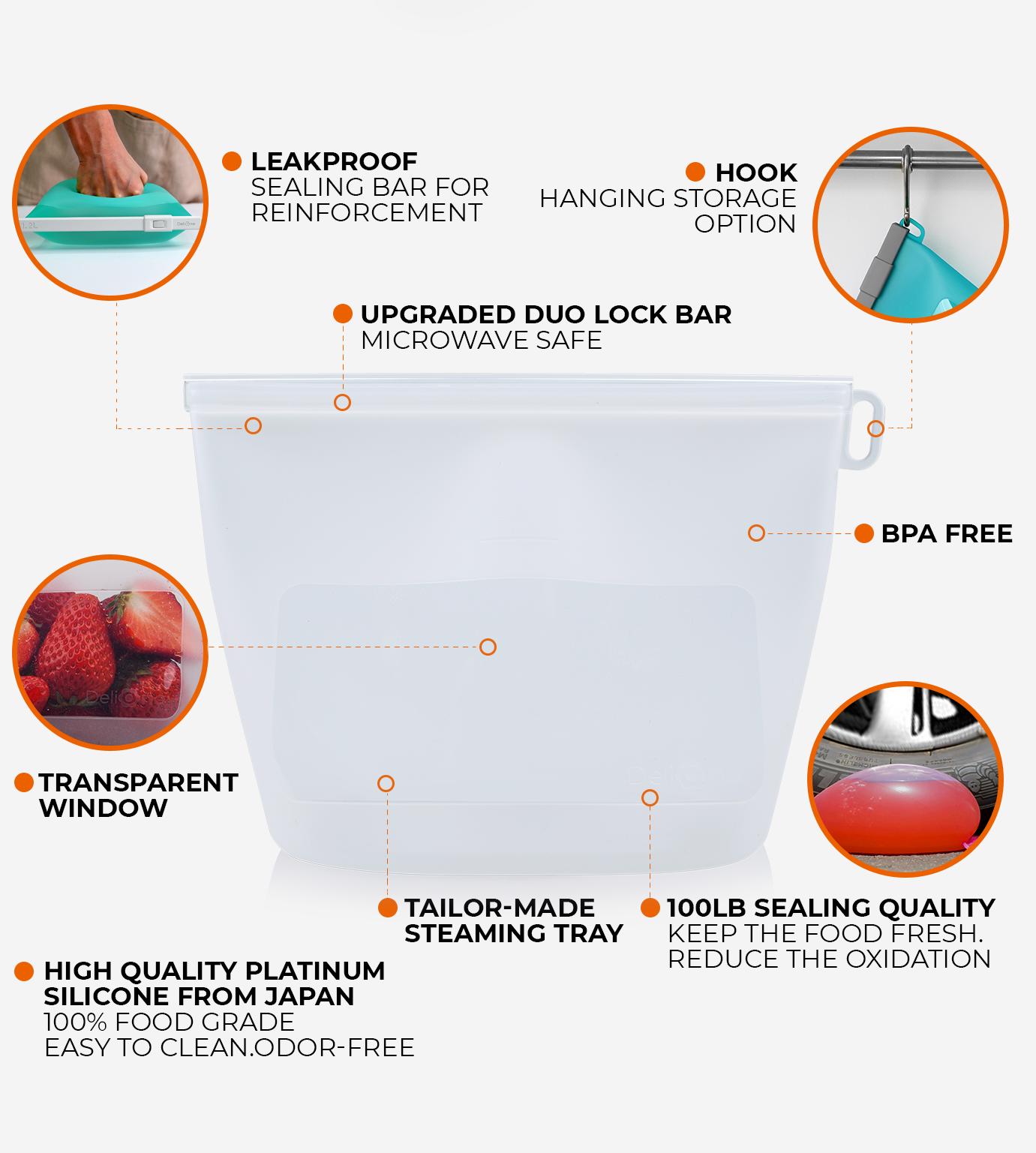 LEAKPROOF
SEALING BAR FOR REINFORCEMENT

HOOK
HANGING STORAGE OPTION

UPGRADED DUO LOCK BAR
MICROWAVE SAFE

BPA FREE

TRANSPARENT WINDOW

TAILOR-MADE STEAMING TRAY

100LB SEALING QUALITY
KEEP THE FOOD FRESH.
REDUCE THE OXIDATION

HIGH QUALITY PLATINUM SILICONE FROM JAPAN
100% FOOD GRADE
EASY TO CLEAN.ODOR-FREE