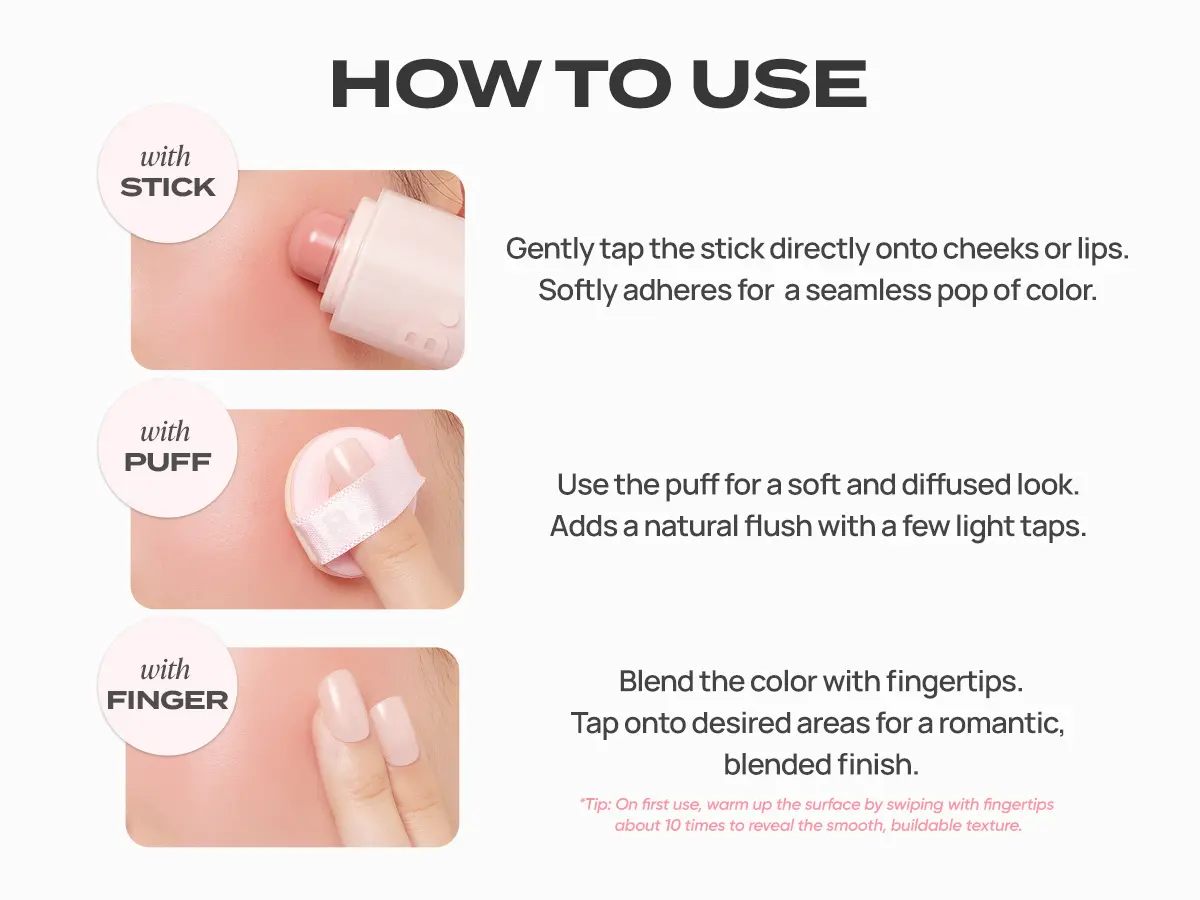 HOW TO USE

with
STICK

Gently tap the stick directly onto cheeks or lips.
Softly adheres for a seamless pop of color.

with
PUFF

Use the puff for a soft and diffused look.
Adds a natural flush with a few light taps.

with
FINGER

Blend the color with fingertips.
Tap onto desired areas for a romantic, blended finish.

*Tip: On first use, warm up the surface by swiping with fingertips about 10 times to reveal the smooth, buildable texture.