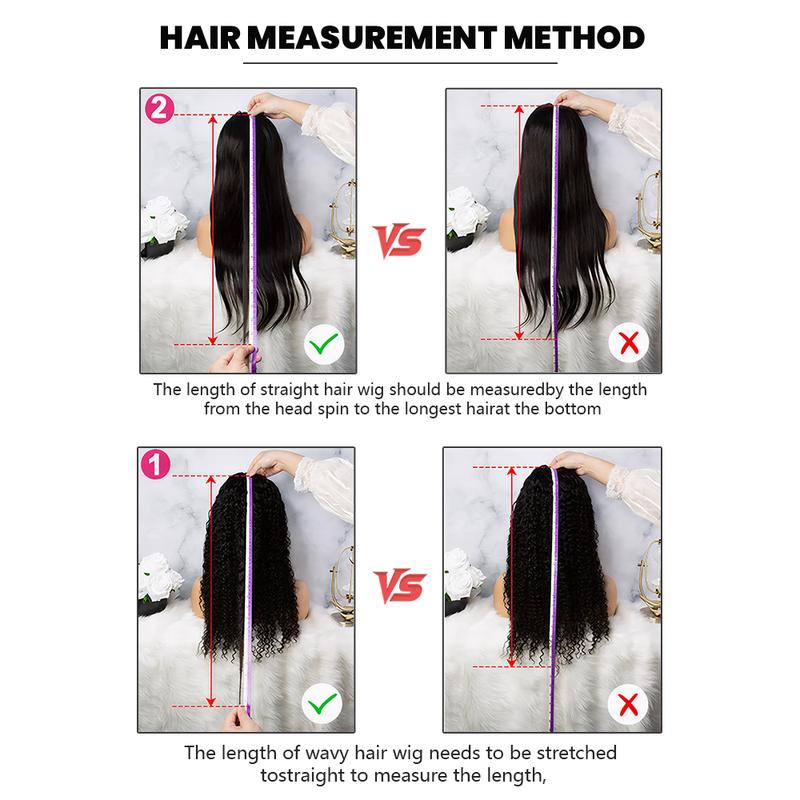 HAIR MEASUREMENT METHOD

2

VS

The length of straight hair wig should be measuredby the length from the head spin to the longest hairat the bottom

1

VS

The length of wavy hair wig needs to be stretched tostraight to measure the length,